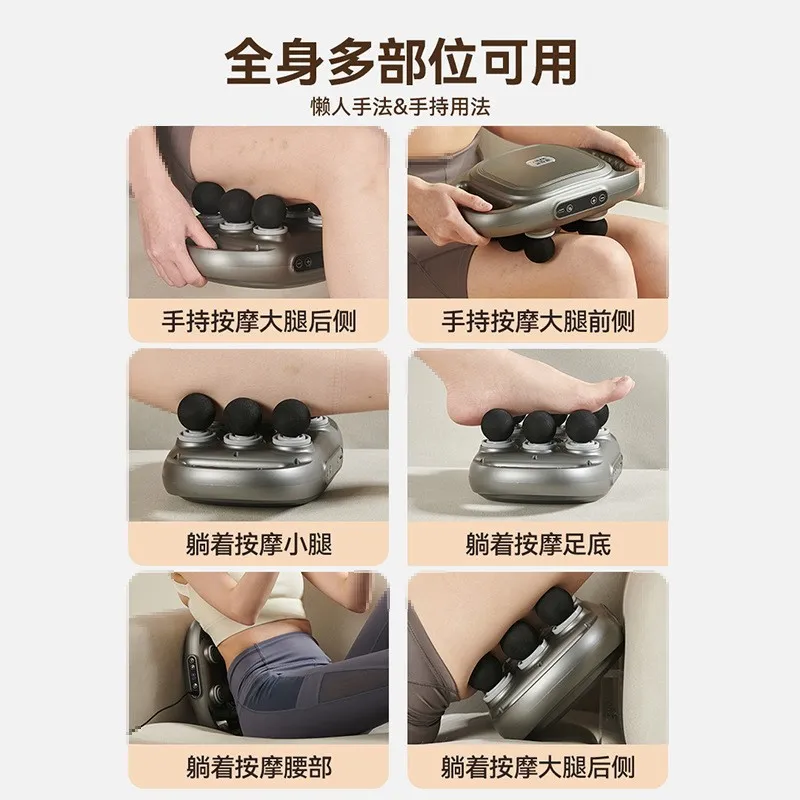 全身多部位可用
懒人手法&手持用法

手持按摩大腿后侧

手持按摩大腿前侧

躺着按摩小腿

躺着按摩足底

躺着按摩腰部

躺着按摩大腿后侧