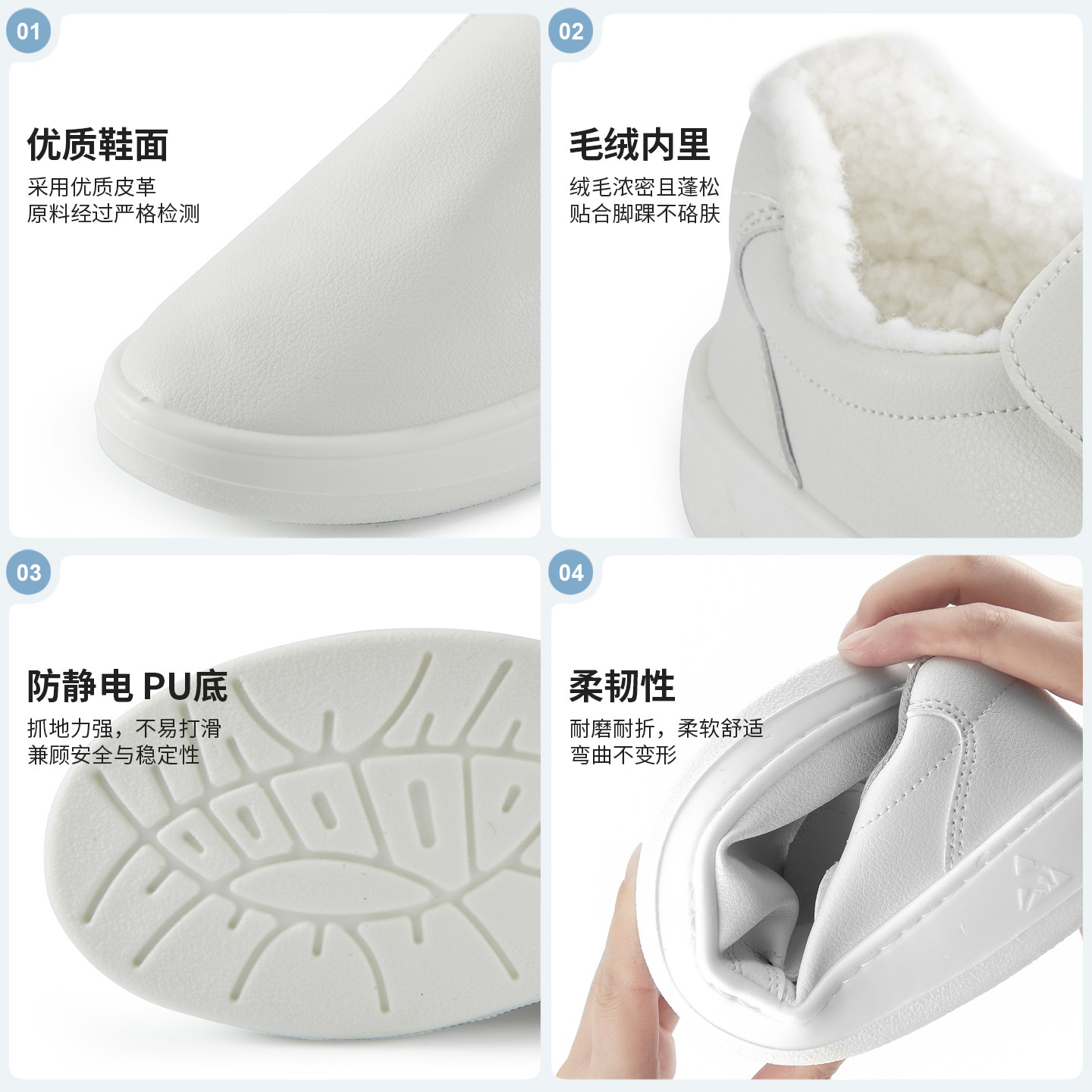 01

优质鞋面

采用优质皮革
原料经过严格检测

02

毛绒内里

绒毛浓密且蓬松
贴合脚踝不硌肤

03

防静电 PU底

抓地力强，不易打滑
兼顾安全与稳定性

04

柔韧性

耐磨耐折，柔软舒适
弯曲不变形