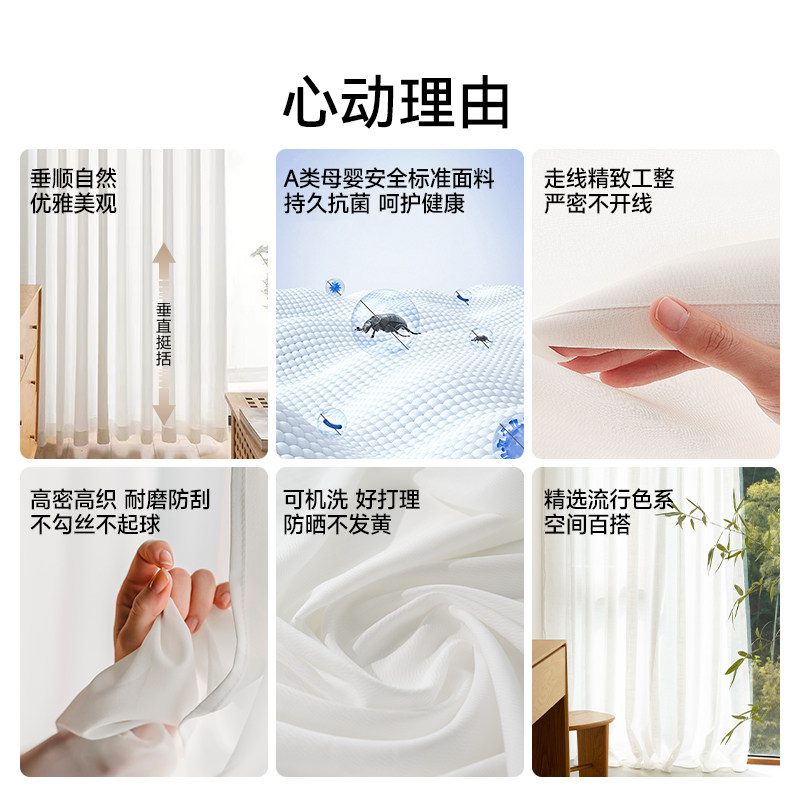 心动理由

垂顺自然
优雅美观

垂直挺括

A类母婴安全标准面料
持久抗菌 呵护健康

走线精致工整
严密不开线

高密高织 耐磨防刮
不勾丝不起球

可机洗 好打理
防晒不发黄

精选流行色系
空间百搭