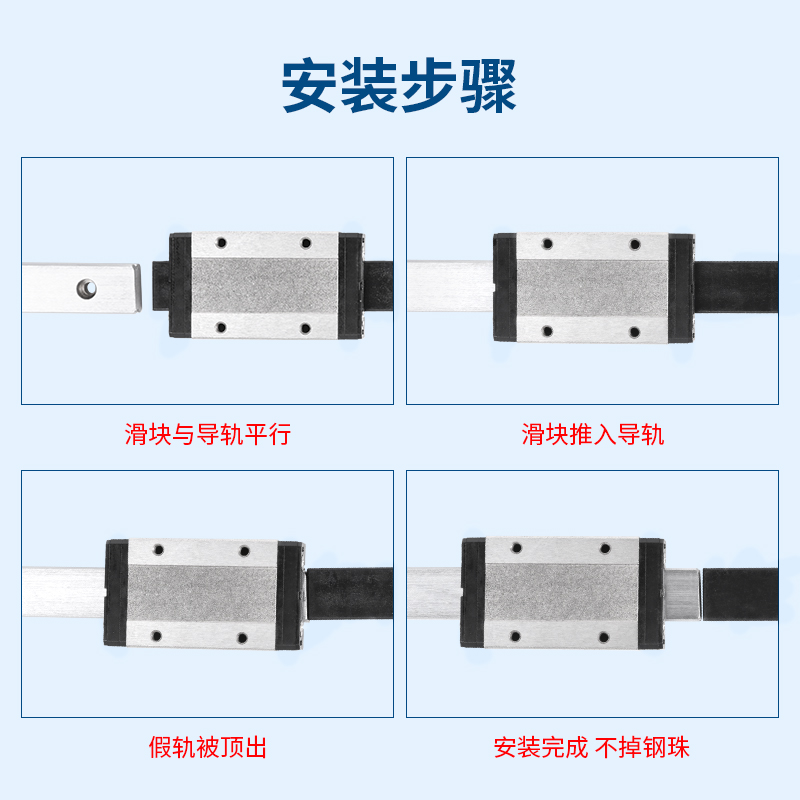 安装步骤

滑块与导轨平行

滑块推入导轨

假轨被顶出

安装完成 不掉钢珠