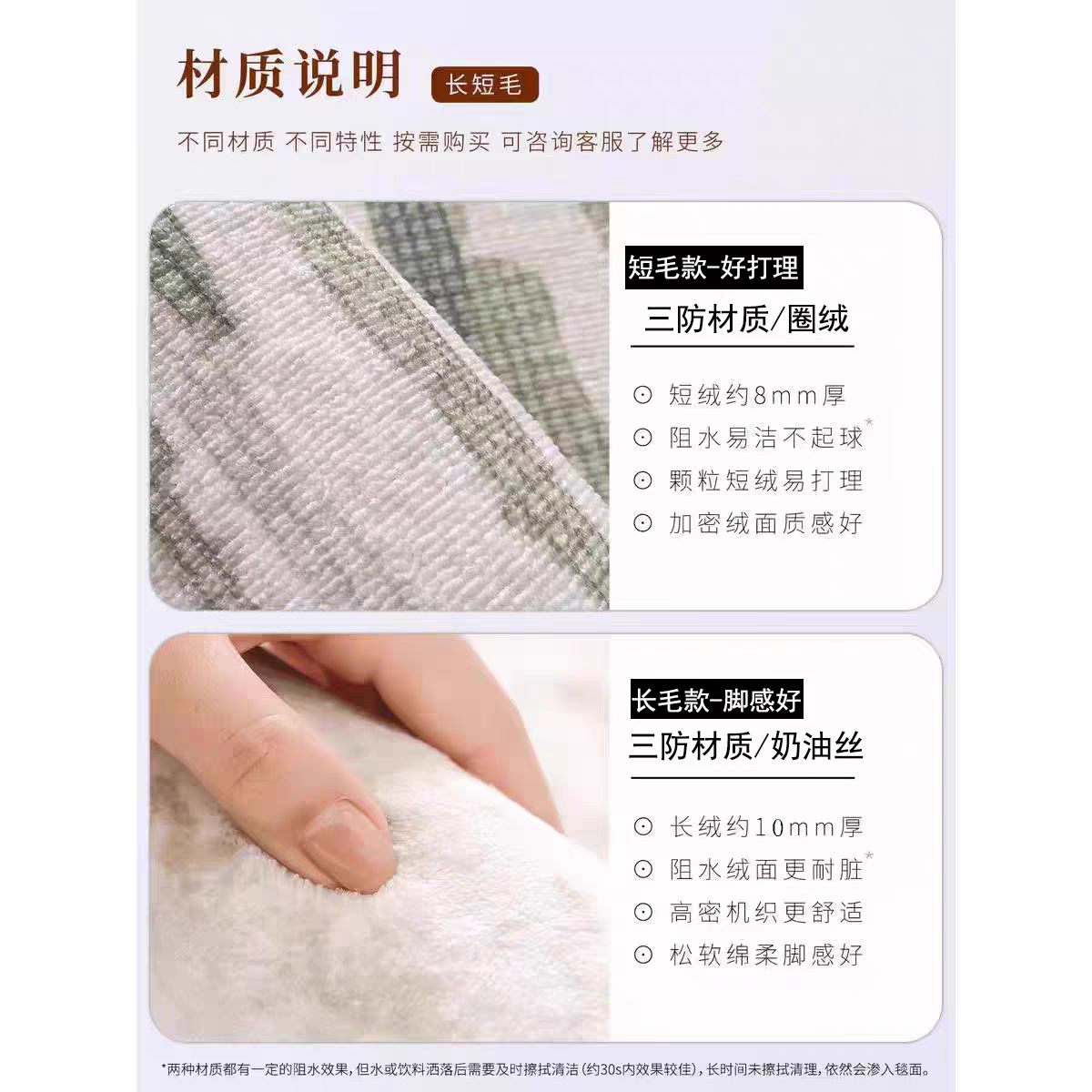 材质说明 长短毛

不同材质 不同特性 按需购买 可咨询客服了解更多

短毛款-好打理

三防材质/圈绒

⊙ 短绒约8mm厚

⊙ 阻水易洁不起球*

⊙ 颗粒短绒易打理

⊙ 加密绒面质感好

长毛款-脚感好

三防材质/奶油丝

⊙ 长绒约10mm厚

⊙ 阻水绒面更耐脏*

⊙ 高密机织更舒适

⊙ 松软绵柔脚感好

*两种材质都有一定的阻水效果，但水或饮料洒落后需要及时擦拭清洁（约30s内效果较佳），长时间未擦拭清理，依然会渗入毯面。