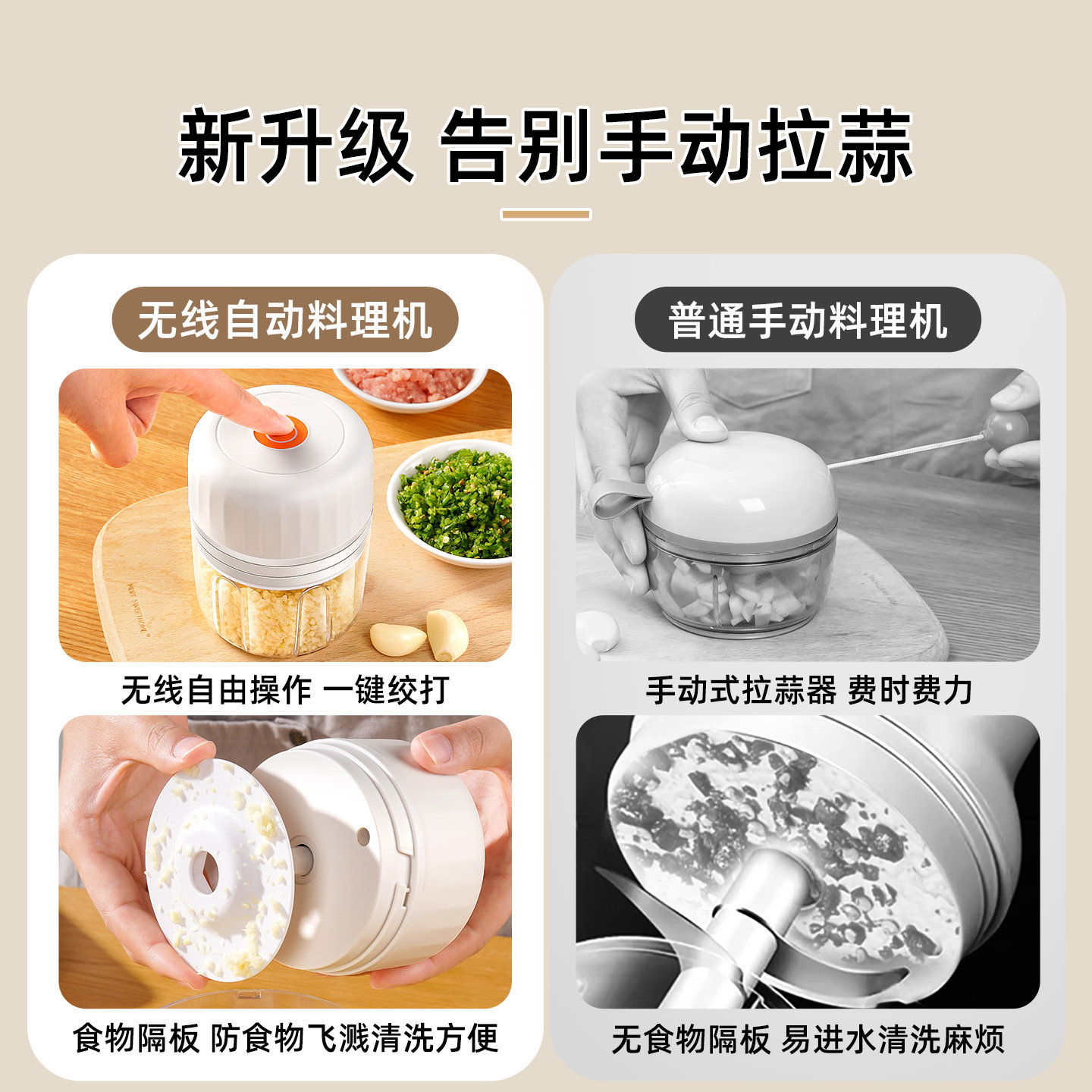 新升级 告别手动拉蒜

无线自动料理机

无线自由操作 一键绞打

食物隔板 防食物飞溅清洗方便

普通手动料理机

手动式拉蒜器 费时费力

无食物隔板 易进水清洗麻烦