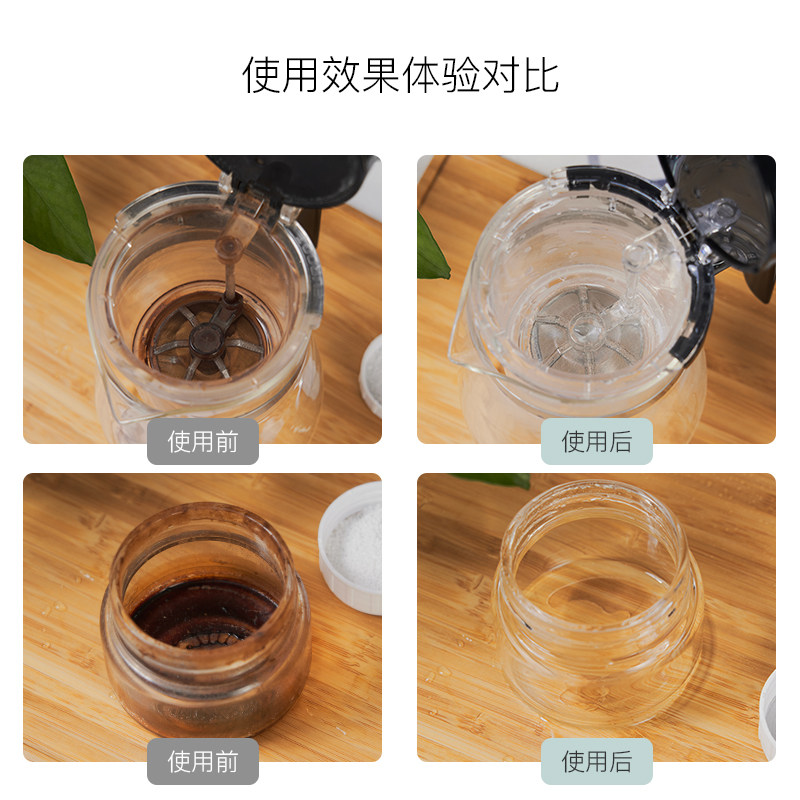 使用效果体验对比

使用前

使用后

使用前

使用后