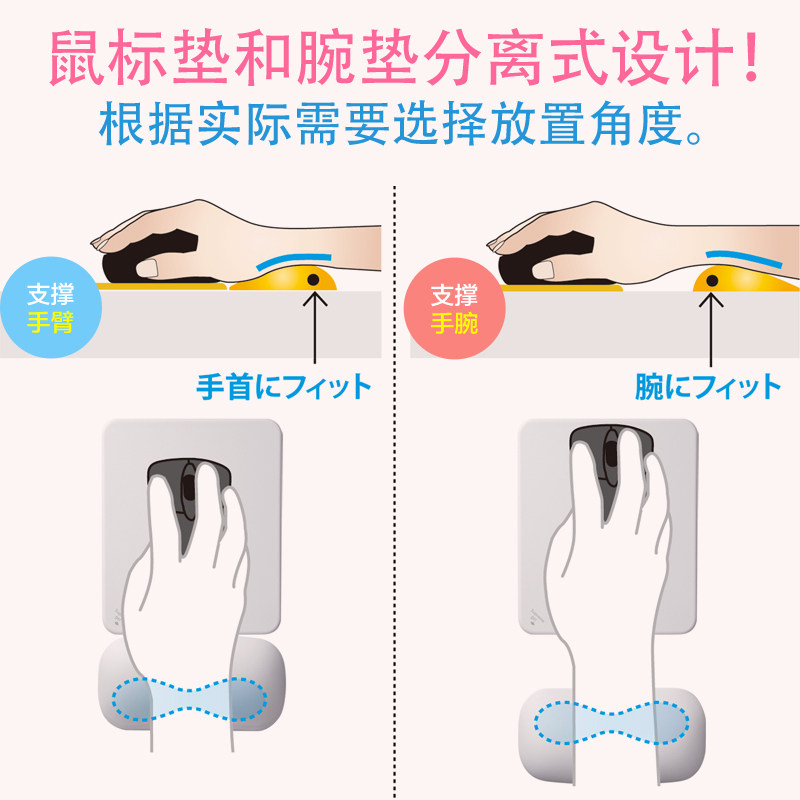 鼠标垫和腕垫分离式设计！
根据实际需要选择放置角度。

支撑
手臂

手首にフィット

支撑
手腕

腕にフィット