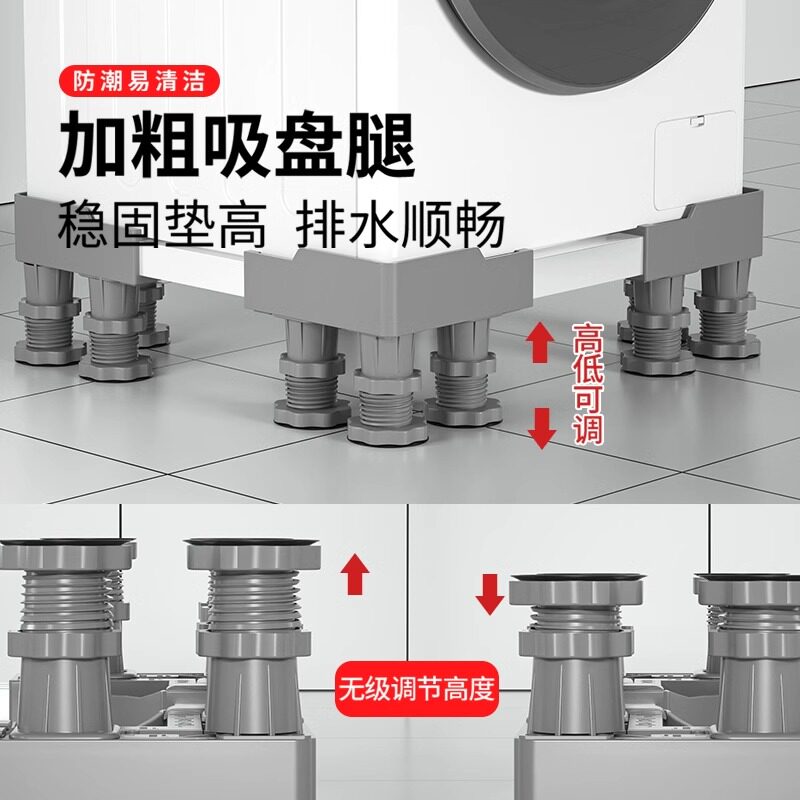 防潮易清洁

加粗吸盘腿

稳固垫高 排水顺畅

高低可调

无级调节高度