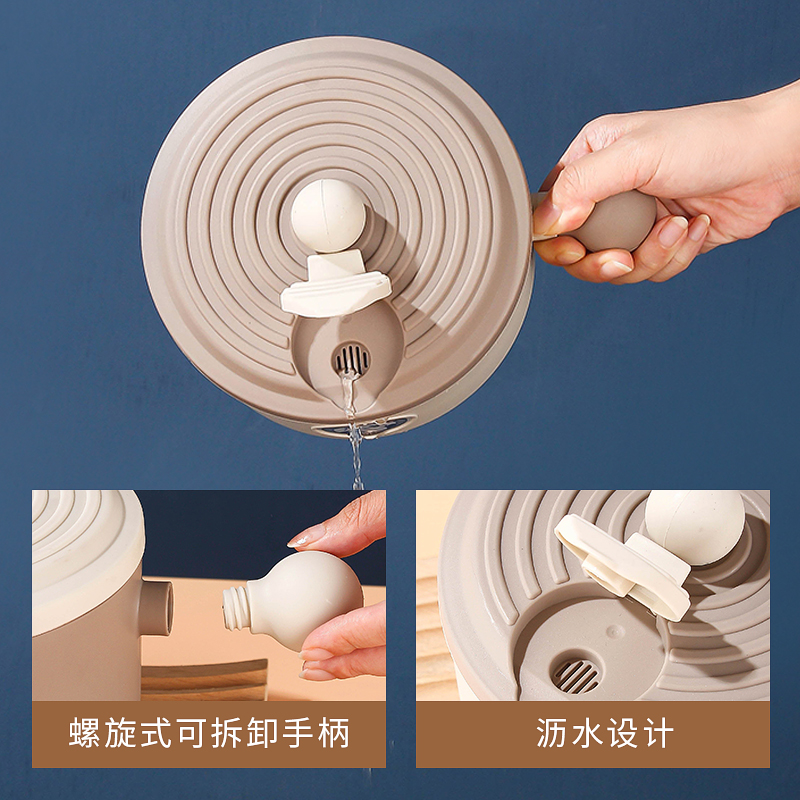 螺旋式可拆卸手柄

沥水设计