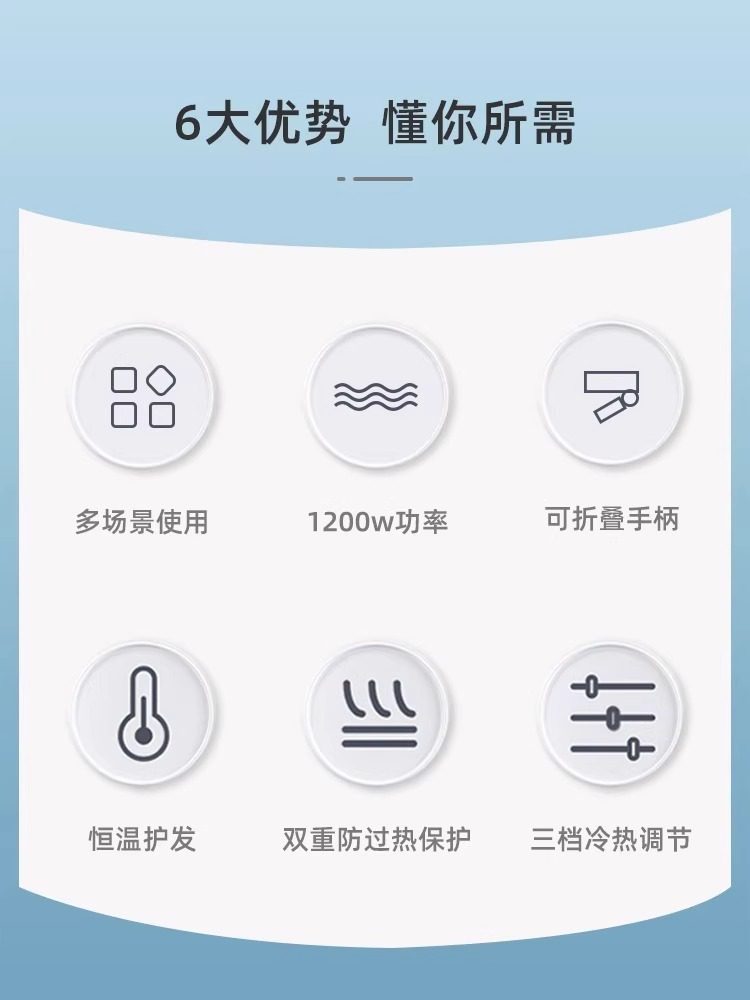 6大优势 懂你所需

多场景使用

1200w功率

可折叠手柄

恒温护发

双重防过热保护

三档冷热调节