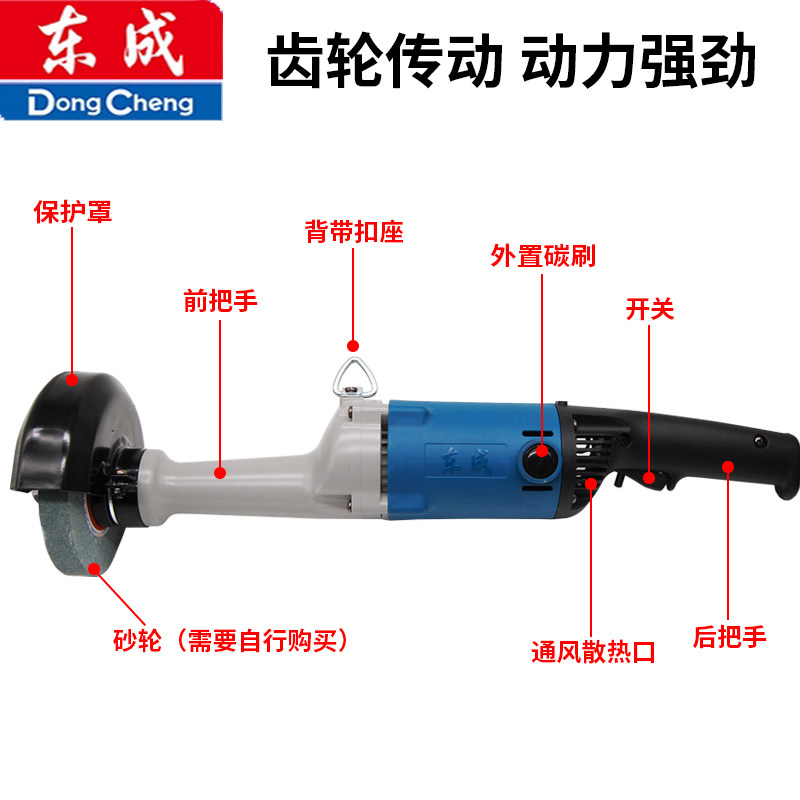 东成
DongCheng

齿轮传动 动力强劲

保护罩

背带扣座

外置碳刷

前把手

开关

东成

砂轮（需要自行购买）

通风散热口

后把手