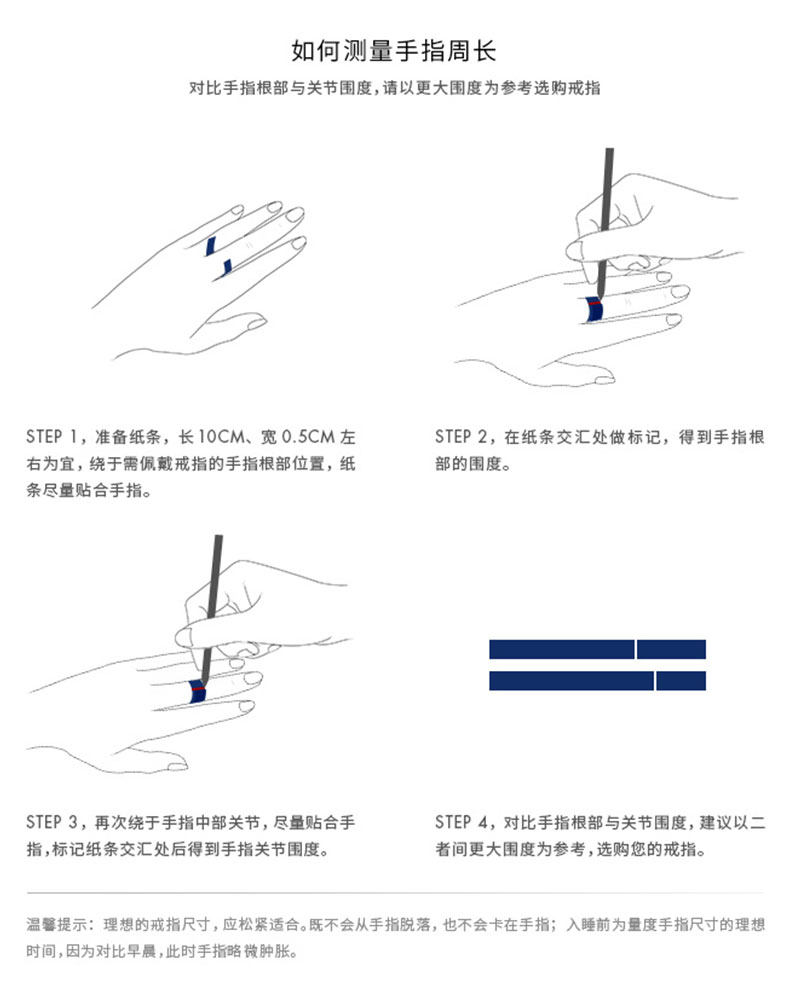 如何测量手指周长

对比手指根部与关节围度，请以更大围度为参考选购戒指

STEP 1，准备纸条，长10CM、宽0.5CM左右为宜，绕于需佩戴戒指的手指根部位置，纸条尽量贴合手指。

STEP 2，在纸条交汇处做标记，得到手指根部的围度。

STEP 3，再次绕于手指中部关节，尽量贴合手指，标记纸条交汇处后得到手指关节围度。

STEP 4，对比手指根部与关节围度，建议以二者间更大围度为参考，选购您的戒指。

温馨提示：理想的戒指尺寸，应松紧适合。既不会从手指脱落，也不会卡在手指；入睡前为量度手指尺寸的理想时间，因为对比早晨，此时手指略微肿胀。