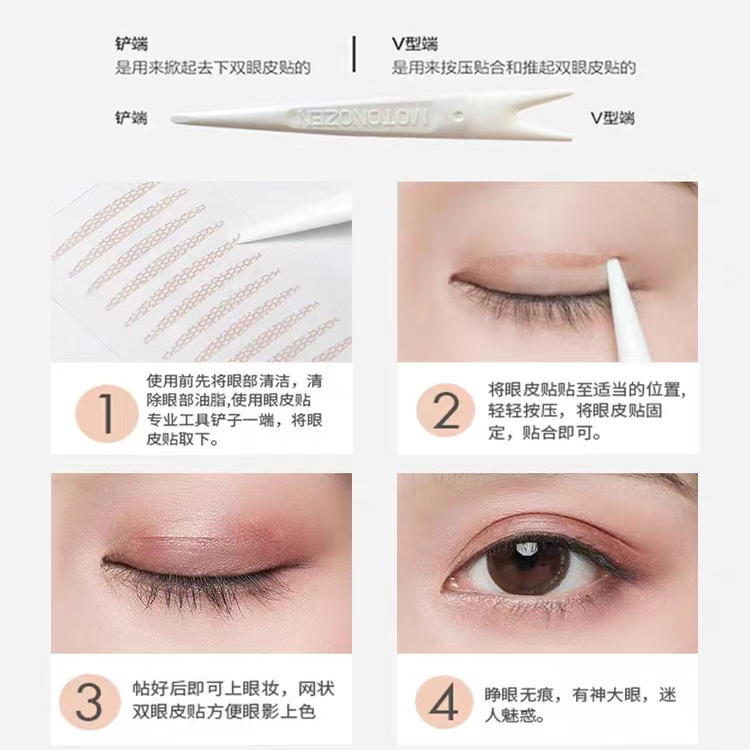 铲端
是用来掀起去下双眼皮贴的

V型端
是用来按压贴合和推起双眼皮贴的

铲端

MOTONOZEN

V型端

1
使用前先将眼部清洁，清除眼部油脂,使用眼皮贴专业工具铲子一端，将眼皮贴取下。

2
将眼皮贴贴至适当的位置，轻轻按压，将眼皮贴固定，贴合即可。

3
帖好后即可上眼妆，网状双眼皮贴方便眼影上色

4
睁眼无痕，有神大眼，迷人魅惑。