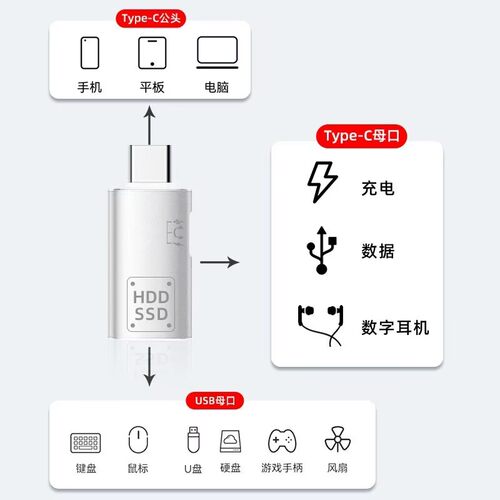 Type-C公头

手机 平板 电脑

Type-C母口

充电

数据

数字耳机

HDD
SSD

USB母口

键盘 鼠标 U盘 硬盘 游戏手柄 风扇