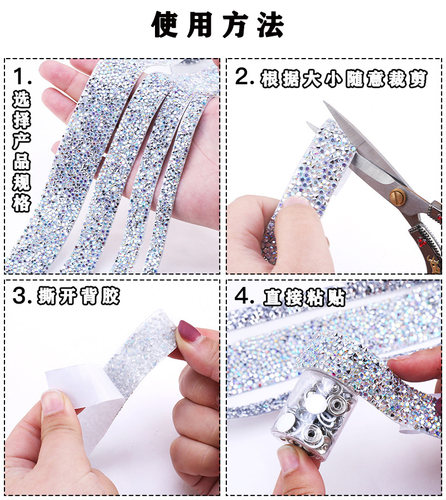 使用方法

1. 选择产品规格

2. 根据大小随意裁剪

3. 撕开背胶

4. 直接粘贴