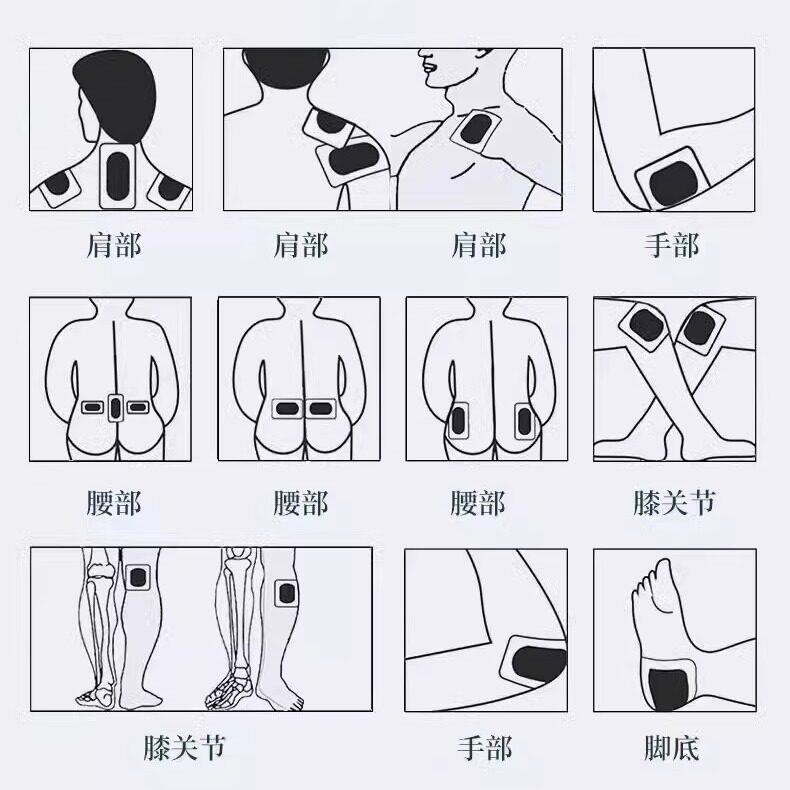 肩部

肩部

肩部

手部

腰部

腰部

腰部

膝关节

膝关节

手部

脚底