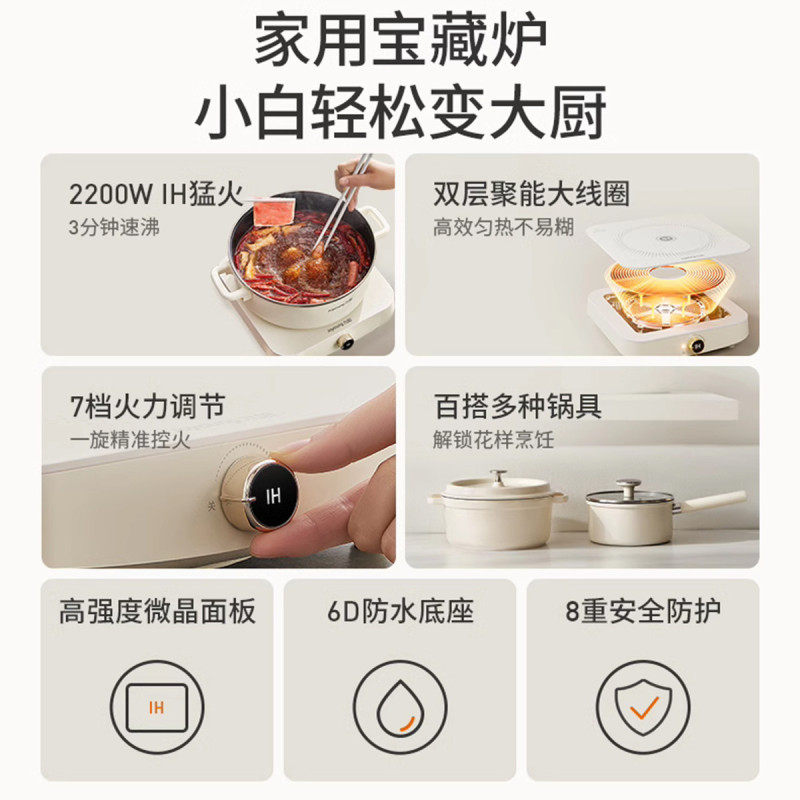 家用宝藏炉
小白轻松变大厨

2200W IH猛火
3分钟速沸

双层聚能大线圈
高效匀热不易糊

7档火力调节
一旋精准控火

关

IH

百搭多种锅具
解锁花样烹饪

高强度微晶面板

IH

6D防水底座

8重安全防护