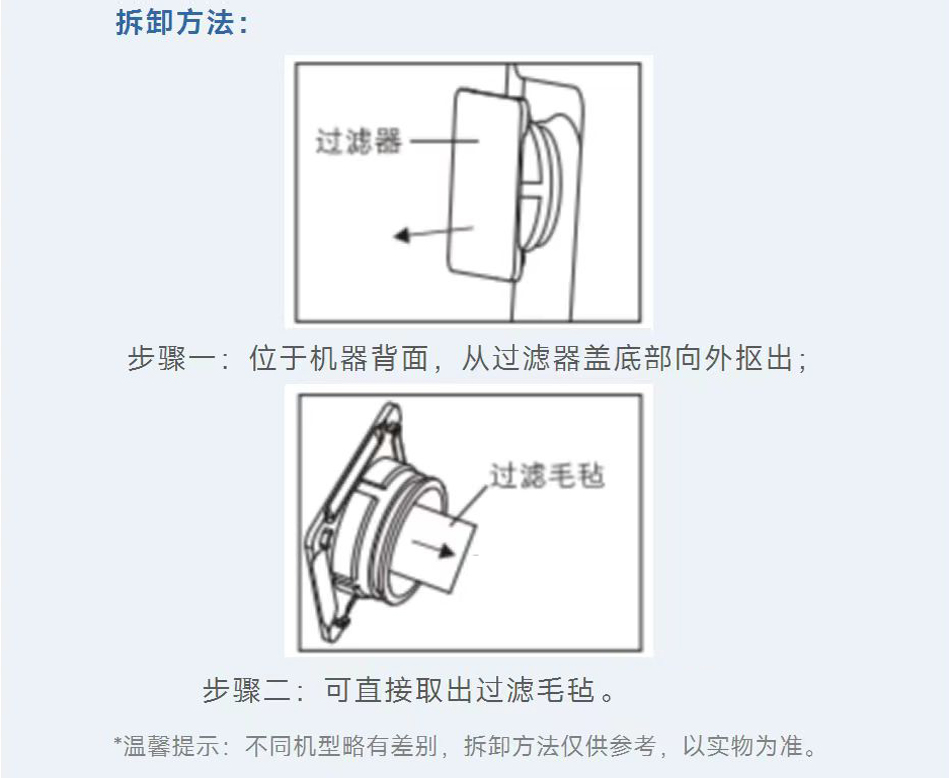 拆卸方法：

过滤器

步骤一：位于机器背面，从过滤器盖底部向外抠出；

过滤毛毡

步骤二：可直接取出过滤毛毡。

*温馨提示：不同机型略有差别，拆卸方法仅供参考，以实物为准。