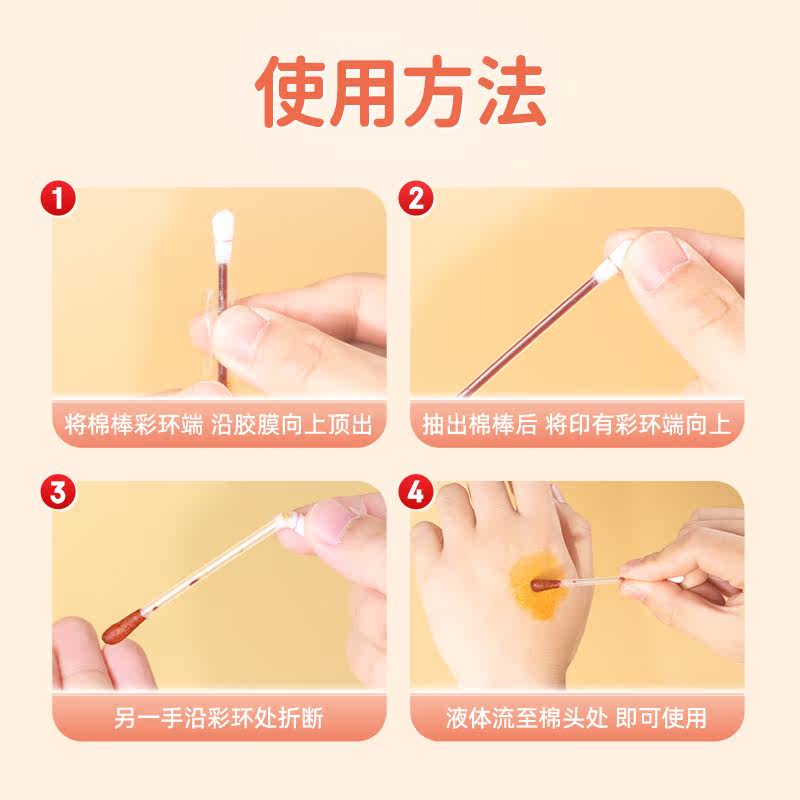 使用方法

1

将棉棒彩环端 沿胶膜向上顶出

2

抽出棉棒后 将印有彩环端向上

3

另一手沿彩环处折断

4

液体流至棉头处 即可使用