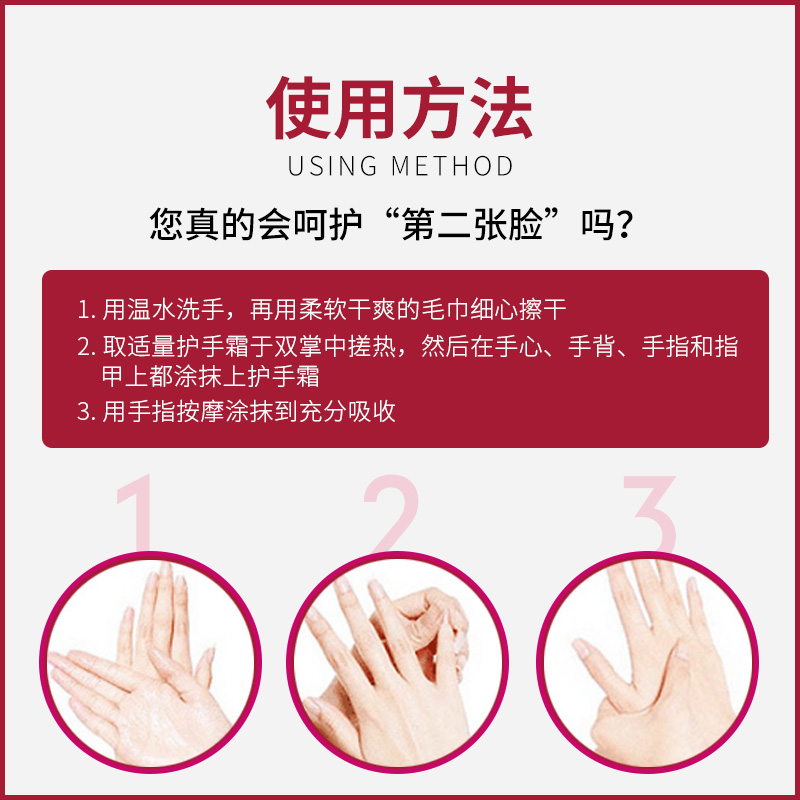 使用方法
USING METHOD

您真的会呵护“第二张脸”吗？

1. 用温水洗手，再用柔软干爽的毛巾细心擦干
2. 取适量护手霜于双掌中搓热，然后在手心、手背、手指和指甲上都涂抹上护手霜
3. 用手指按摩涂抹到充分吸收

1
2
3