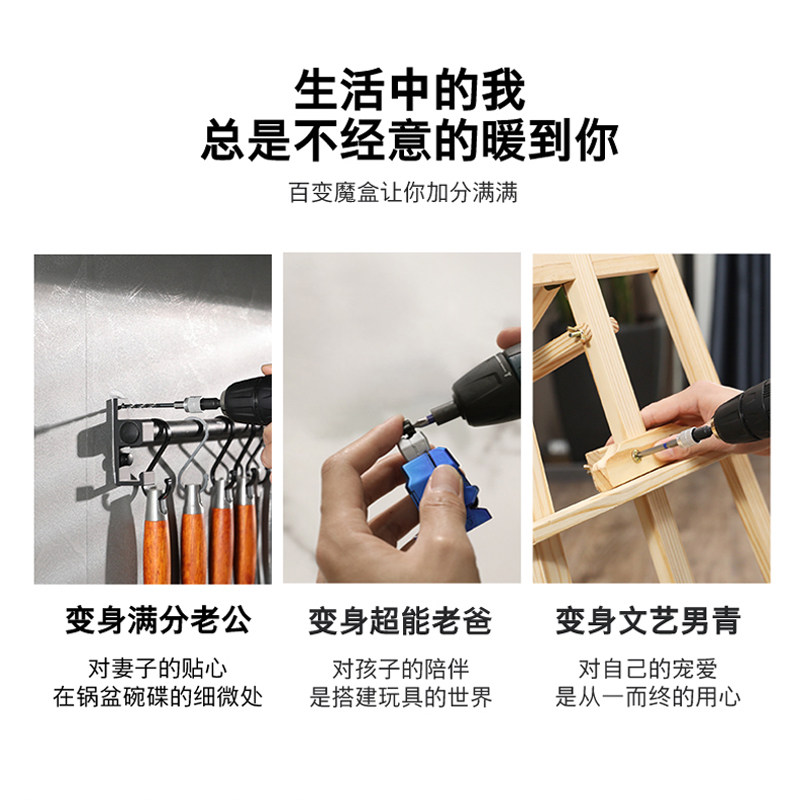 生活中的我
总是不经意的暖到你

百变魔盒让你加分满满

变身满分老公

对妻子的贴心
在锅盆碗碟的细微处

变身超能老爸

对孩子的陪伴
是搭建玩具的世界

变身文艺男青

对自己的宠爱
是从一而终的用心