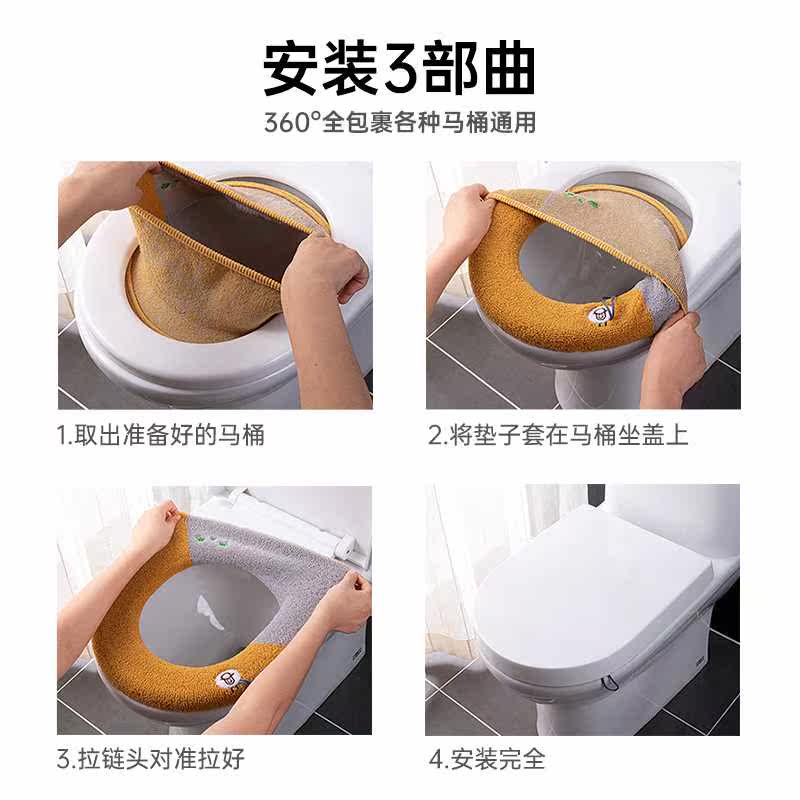 安装3部曲

360°全包裹各种马桶通用

1.取出准备好的马桶

2.将垫子套在马桶坐盖上

3.拉链头对准拉好

4.安装完全