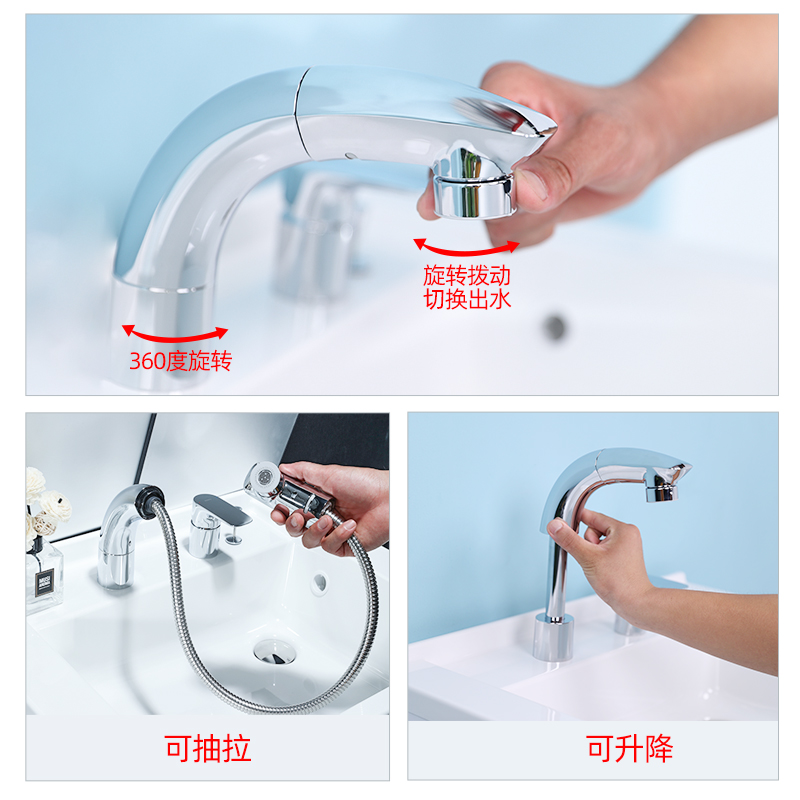 旋转拨动
切换出水

360度旋转

可抽拉

可升降