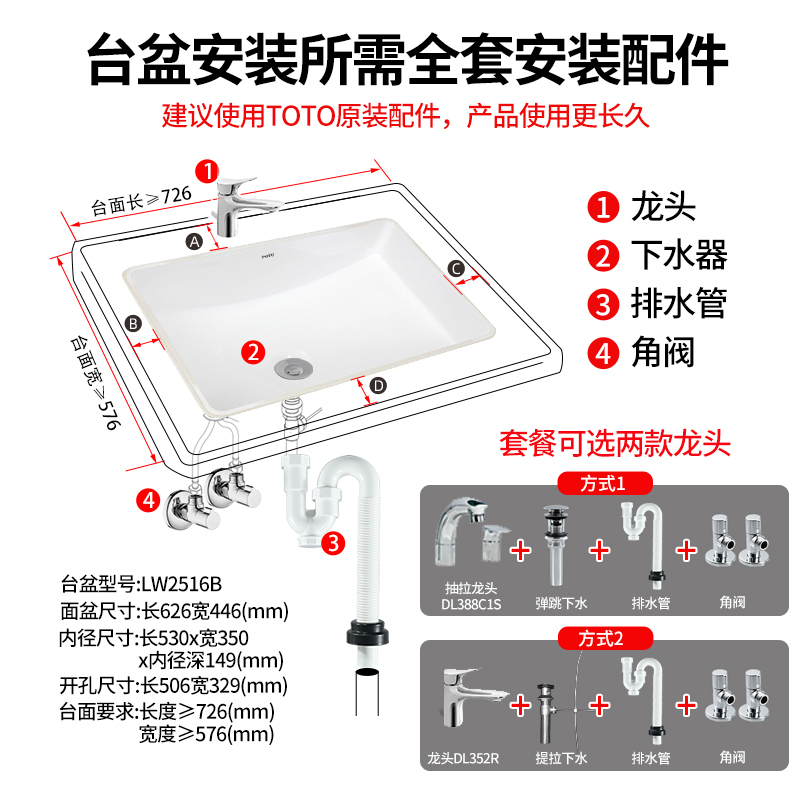 台盆安装所需全套安装配件

建议使用TOTO原装配件，产品使用更长久

1

台面长≥726

A

TOTO

C

B

台面宽≥576

2

D

4

3

1 龙头
2 下水器
3 排水管
4 角阀

套餐可选两款龙头

方式1

抽拉龙头 DL388C1S + 弹跳下水 + 排水管 + 角阀

方式2

龙头DL352R + 提拉下水 + 排水管 + 角阀

台盆型号:LW2516B
面盆尺寸:长626宽446(mm)
内径尺寸:长530x宽350 x内径深149(mm)
开孔尺寸:长506宽329(mm)
台面要求:长度≥726(mm) 宽度≥576(mm)