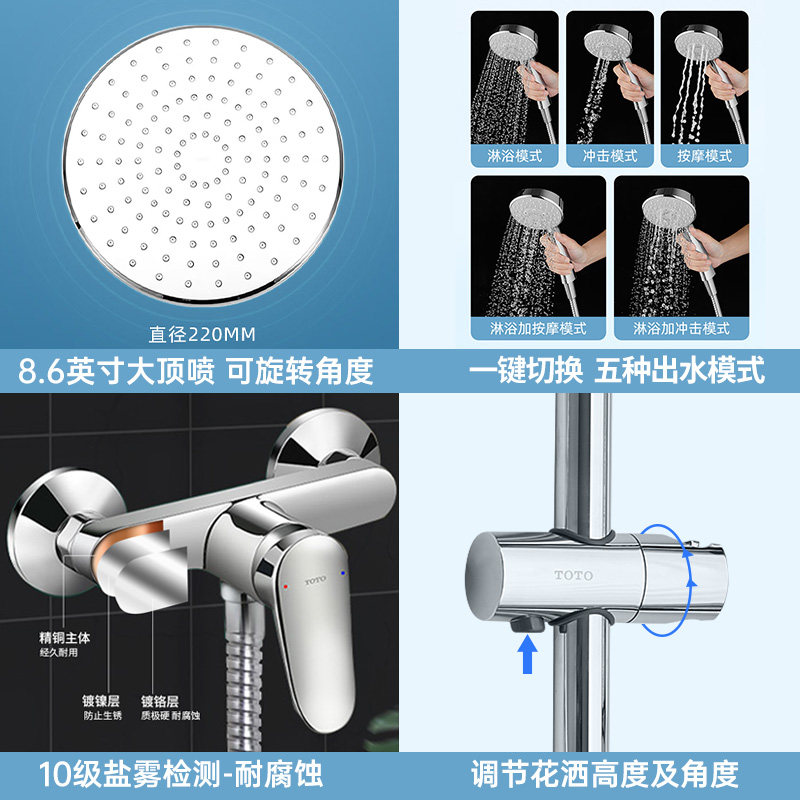 直径220MM

8.6英寸大顶喷 可旋转角度

淋浴模式
冲击模式
按摩模式
淋浴加按摩模式
淋浴加冲击模式

一键切换 五种出水模式

TOTO

精铜主体
经久耐用

镀镍层
防止生锈

镀铬层
质极硬 耐腐蚀

10级盐雾检测-耐腐蚀

TOTO

调节花洒高度及角度