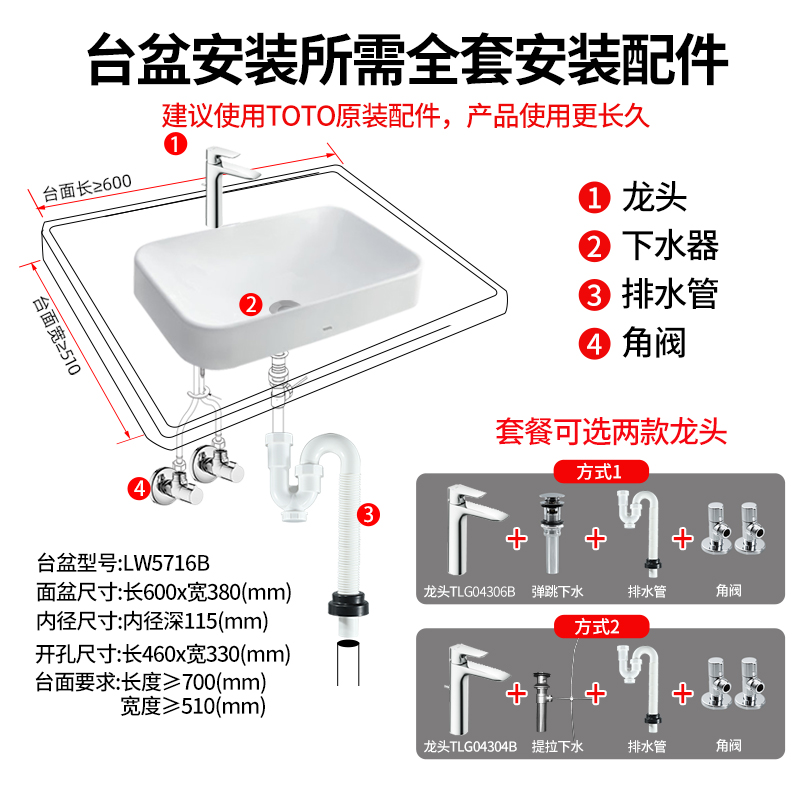 台盆安装所需全套安装配件

建议使用TOTO原装配件，产品使用更长久

1

台面长≥600

台面宽≥510

2

4

3

1 龙头
2 下水器
3 排水管
4 角阀

套餐可选两款龙头

方式1

龙头TLG04306B + 弹跳下水 + 排水管 + 角阀

方式2

龙头TLG04304B + 提拉下水 + 排水管 + 角阀

台盆型号:LW5716B
面盆尺寸:长600x宽380(mm)
内径尺寸:内径深115(mm)
开孔尺寸:长460x宽330(mm)
台面要求:长度≥700(mm)
宽度≥510(mm)