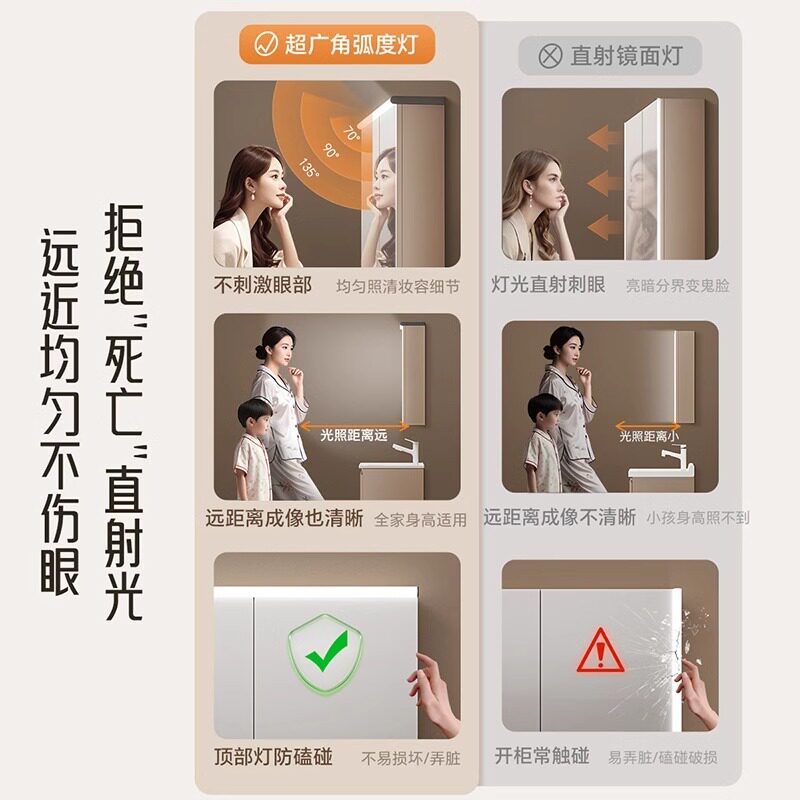 拒绝"死亡"直射光

远近均匀不伤眼

超广角弧度灯

70°
90°
135°

不刺激眼部 均匀照清妆容细节

光照距离远

远距离成像也清晰 全家身高适用

顶部灯防磕碰 不易损坏/弄脏

直射镜面灯

灯光直射刺眼 亮暗分界变鬼脸

光照距离小

远距离成像不清晰 小孩身高照不到

开柜常触碰 易弄脏/磕碰破损