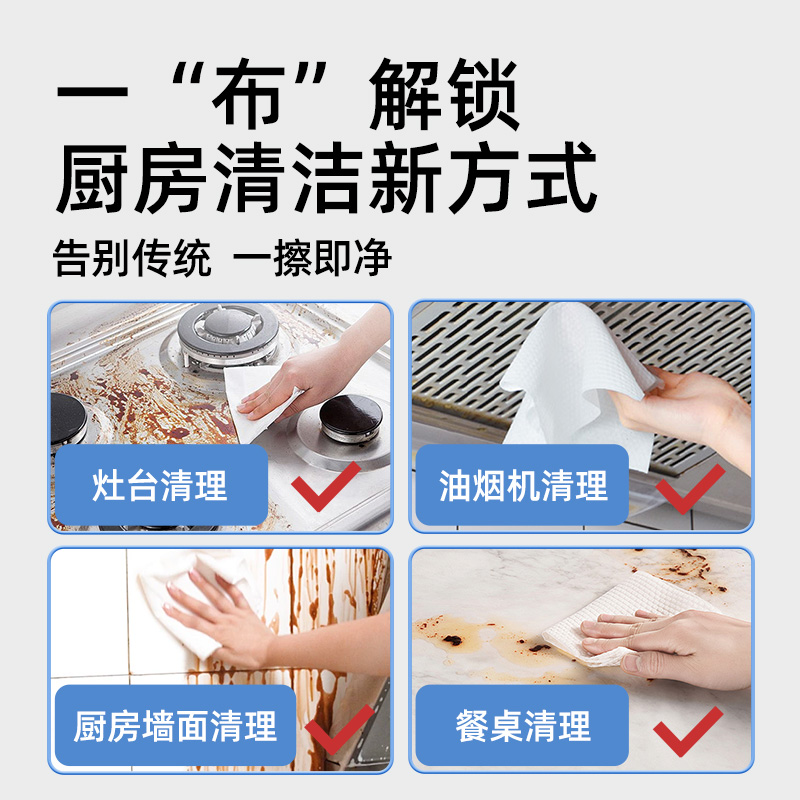 一“布”解锁
厨房清洁新方式

告别传统 一擦即净

灶台清理

油烟机清理

厨房墙面清理

餐桌清理