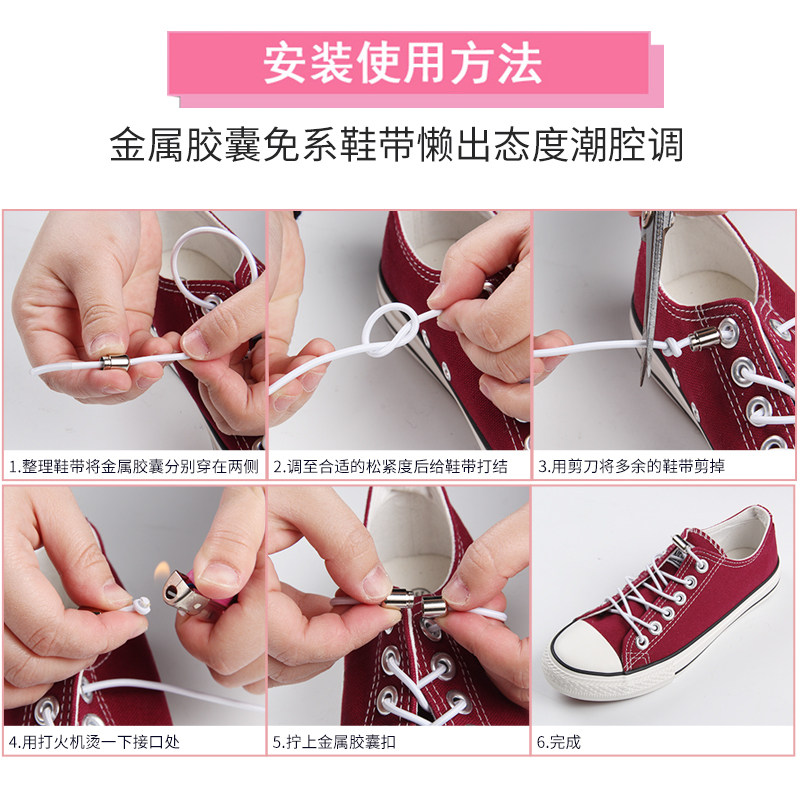 安装使用方法

金属胶囊免系鞋带懒出态度潮腔调

1.整理鞋带将金属胶囊分别穿在两侧

2.调至合适的松紧度后给鞋带打结

3.用剪刀将多余的鞋带剪掉

4.用打火机烫一下接口处

5.拧上金属胶囊扣

6.完成