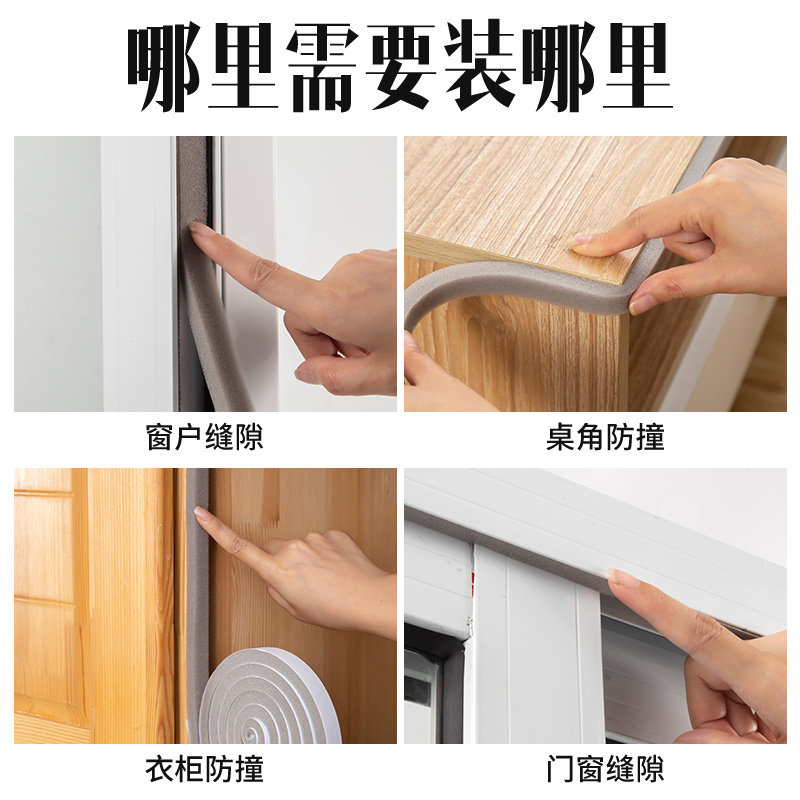 哪里需要装哪里

窗户缝隙

桌角防撞

衣柜防撞

门窗缝隙