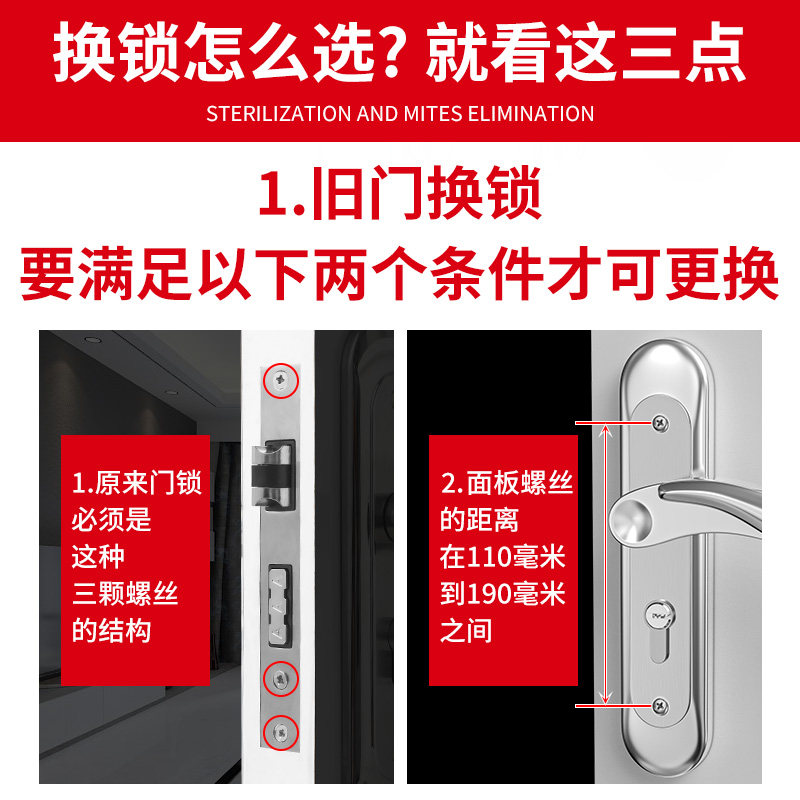 换锁怎么选？就看这三点

STERILIZATION AND MITES ELIMINATION

1.旧门换锁

要满足以下两个条件才可更换

1.原来门锁必须是这种三颗螺丝的结构

2.面板螺丝的距离在110毫米到190毫米之间