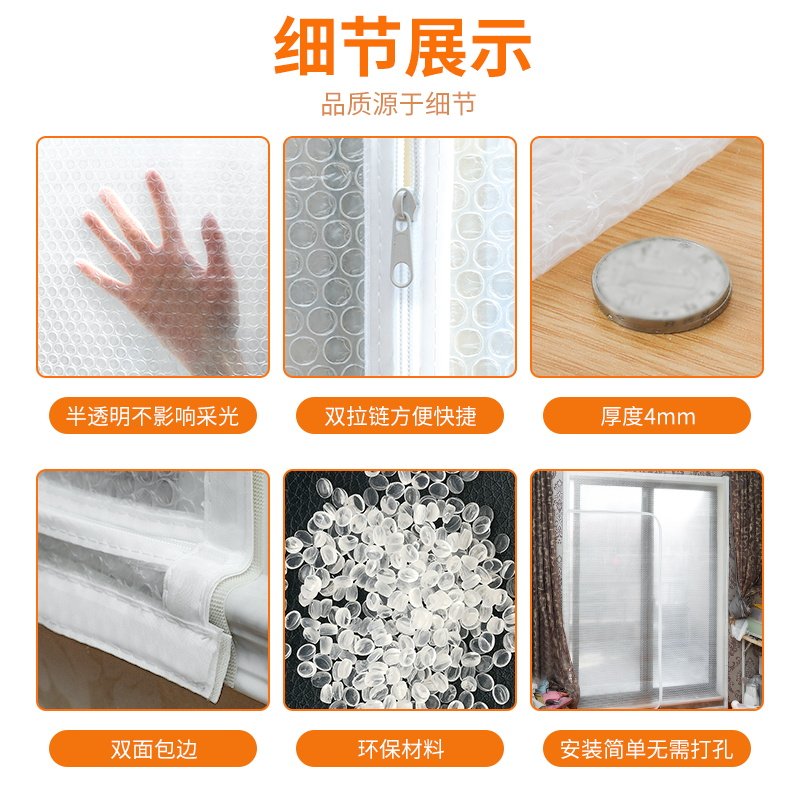 细节展示

品质源于细节

半透明不影响采光

双拉链方便快捷

厚度4mm

双面包边

环保材料

安装简单无需打孔