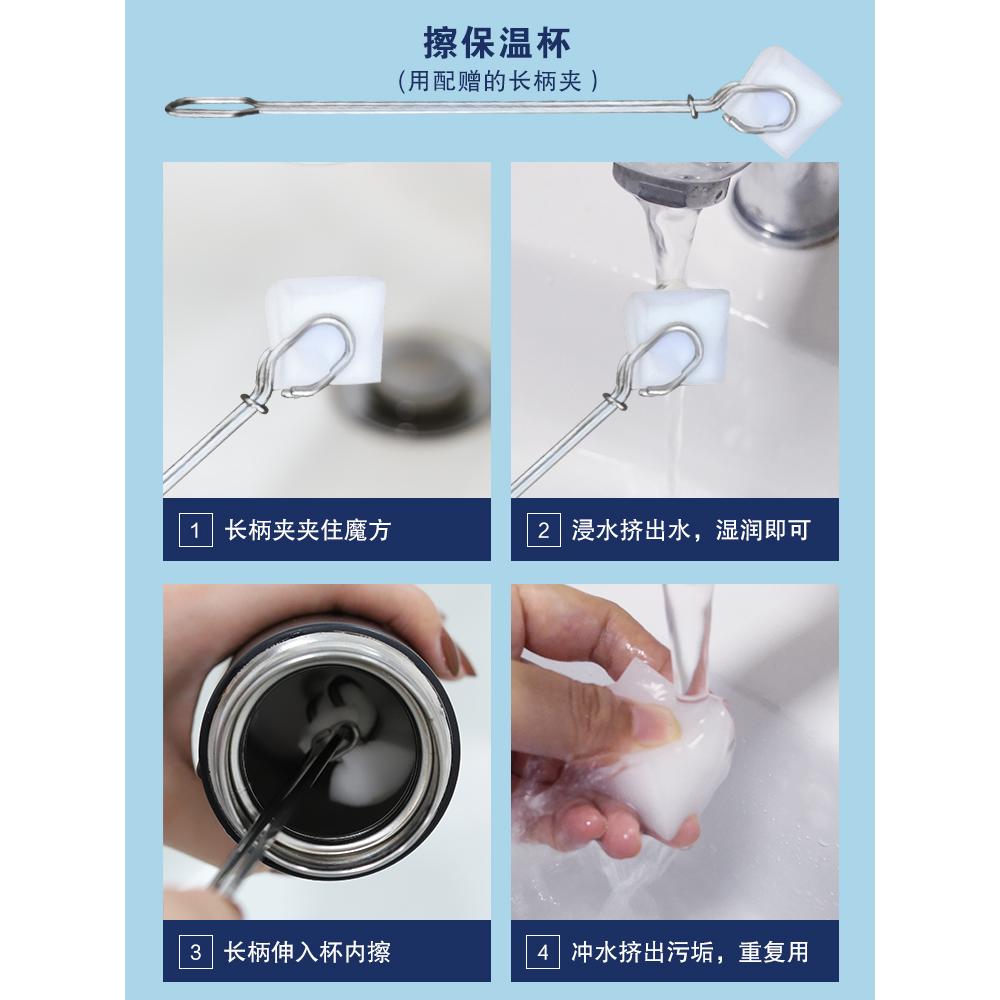 擦保温杯
(用配赠的长柄夹)

1 长柄夹夹住魔方

2 浸水挤出水，湿润即可

3 长柄伸入杯内擦

4 冲水挤出污垢，重复用