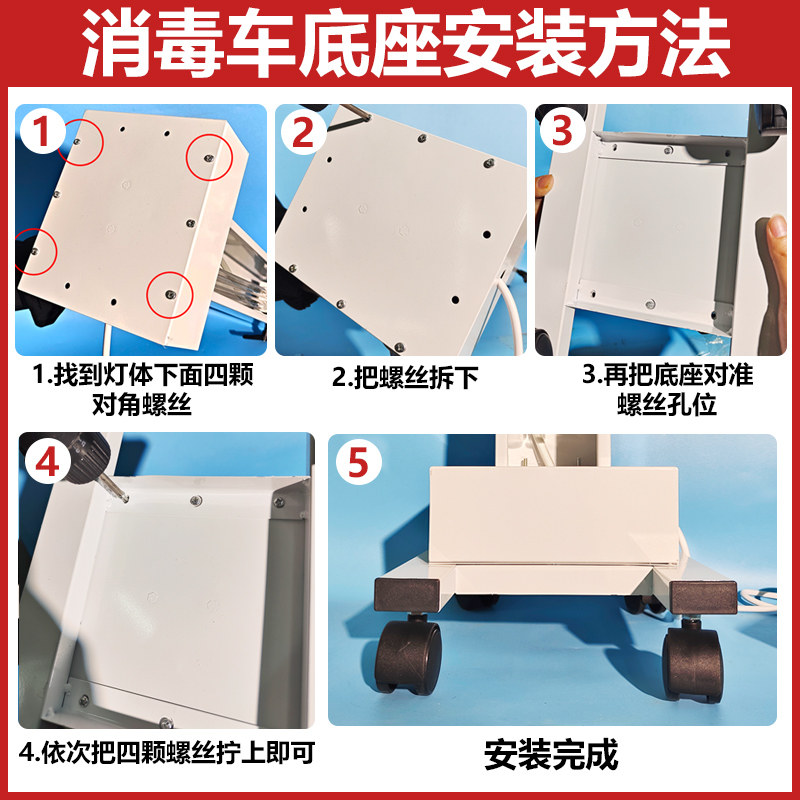 消毒车底座安装方法

1

1.找到灯体下面四颗对角螺丝

2

2.把螺丝拆下

3

3.再把底座对准螺丝孔位

4

4.依次把四颗螺丝拧上即可

5

安装完成