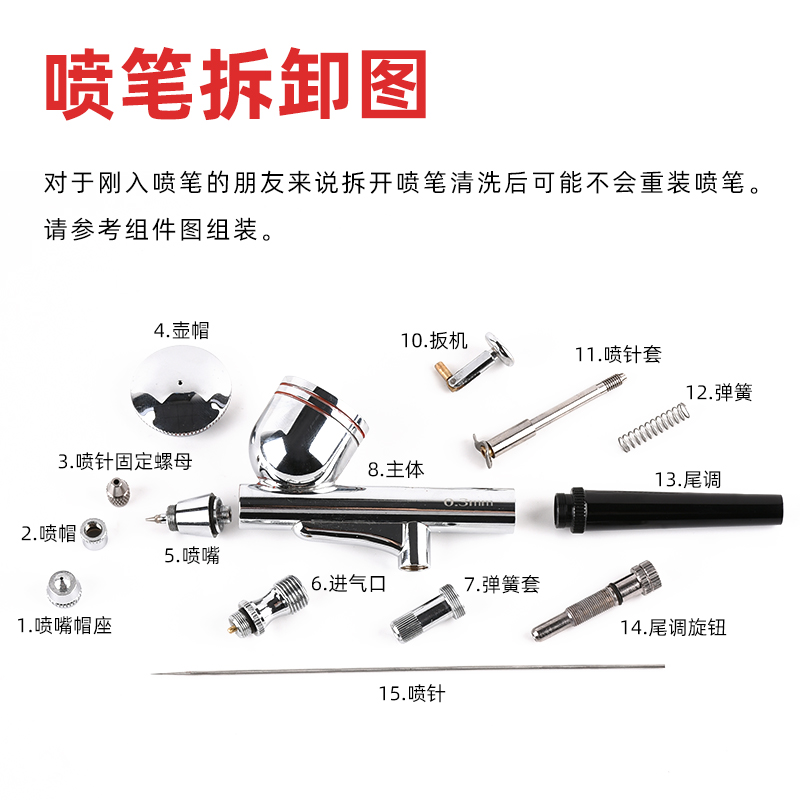 喷笔拆卸图

对于刚入喷笔的朋友来说拆开喷笔清洗后可能不会重装喷笔。请参考组件图组装。

4.壶帽

10.扳机

11.喷针套

12.弹簧

3.喷针固定螺母

8.主体

0.3mm

13.尾调

2.喷帽

5.喷嘴

6.进气口

7.弹簧套

1.喷嘴帽座

14.尾调旋钮

15.喷针