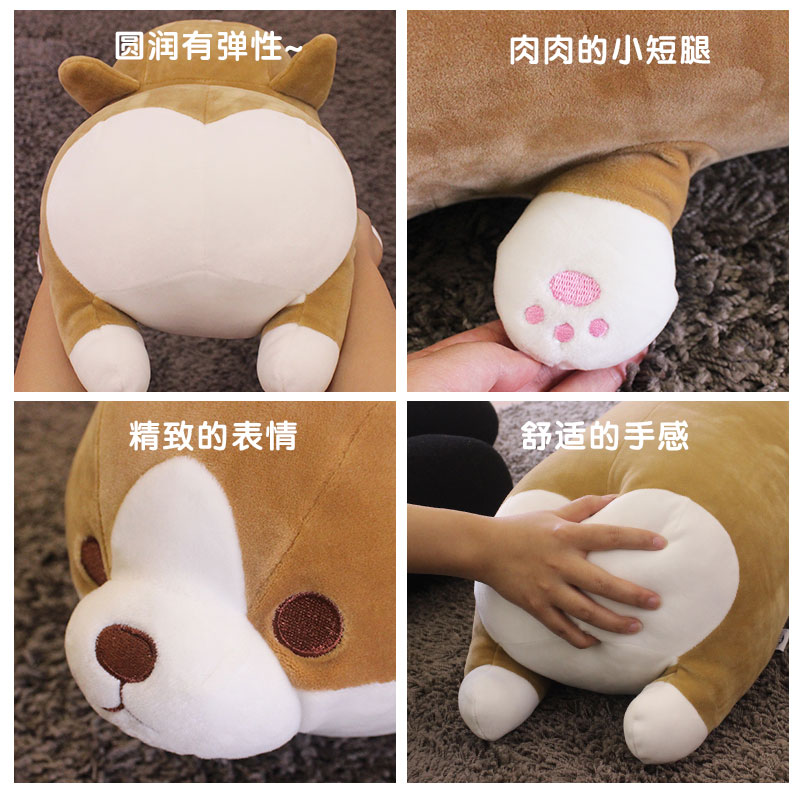 圆润有弹性~

肉肉的小短腿

精致的表情

舒适的手感