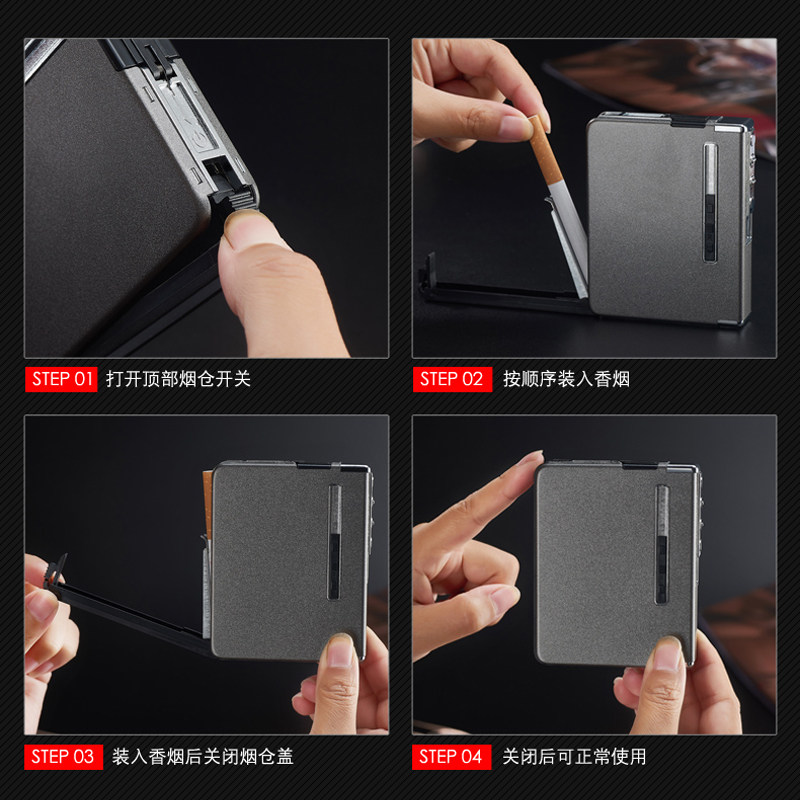 STEP 01 打开顶部烟仓开关

STEP 02 按顺序装入香烟

STEP 03 装入香烟后关闭烟仓盖

STEP 04 关闭后可正常使用