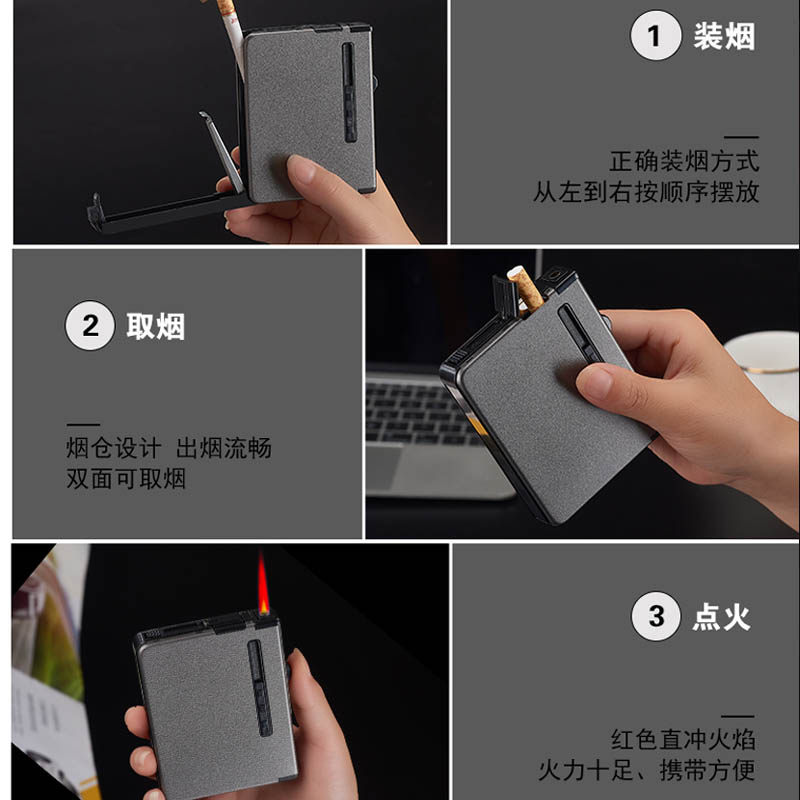 1 装烟

正确装烟方式
从左到右按顺序摆放

2 取烟

烟仓设计 出烟流畅
双面可取烟

3 点火

红色直冲火焰
火力十足、携带方便