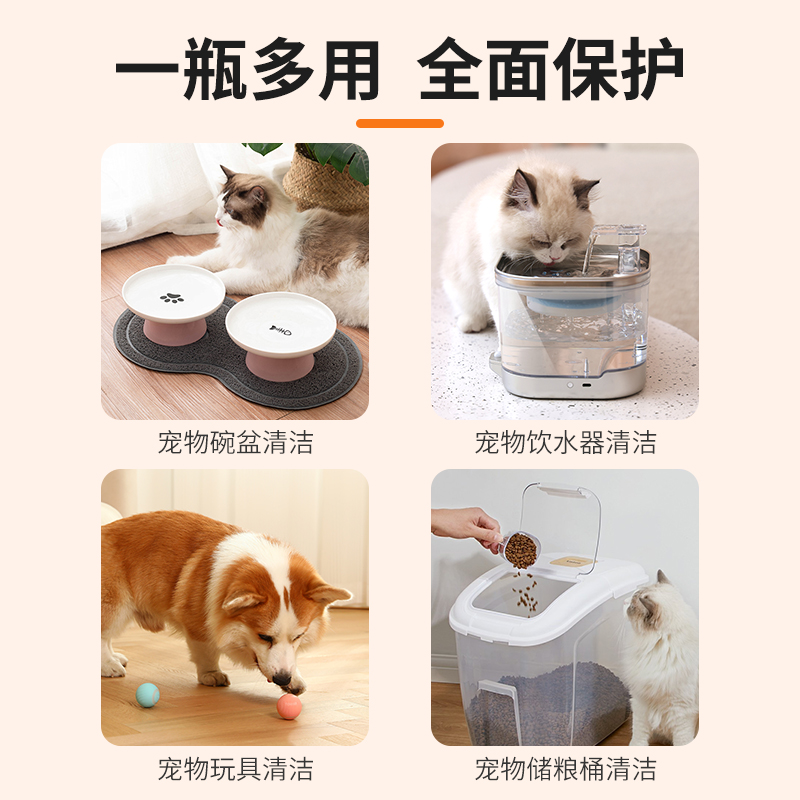 一瓶多用 全面保护

宠物碗盆清洁

宠物饮水器清洁

宠物玩具清洁

宠物储粮桶清洁