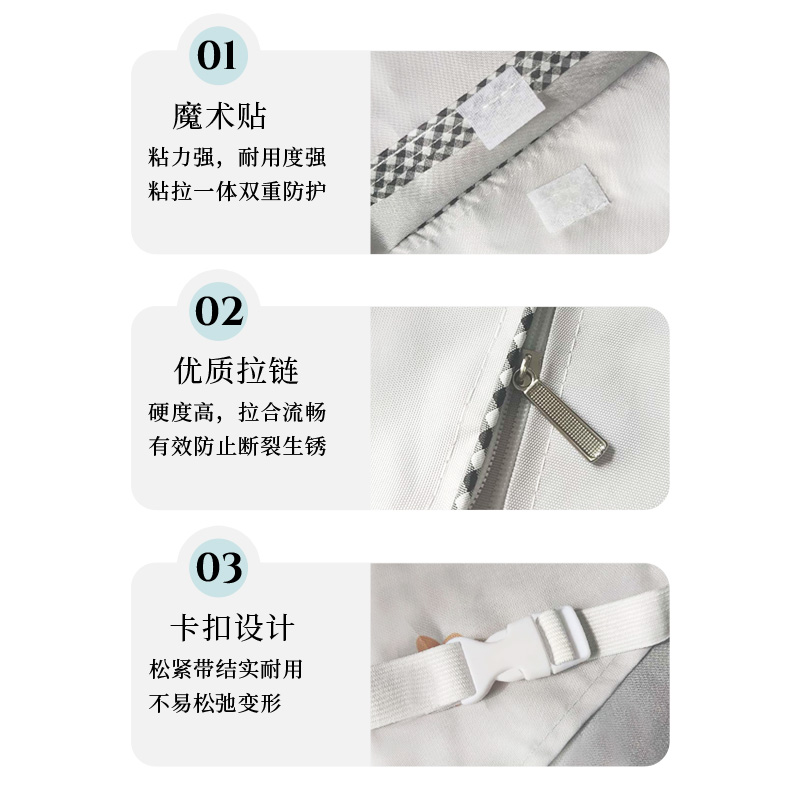 01

魔术贴

粘力强，耐用度强
粘拉一体双重防护

02

优质拉链

硬度高，拉合流畅
有效防止断裂生锈

03

卡扣设计

松紧带结实耐用
不易松弛变形