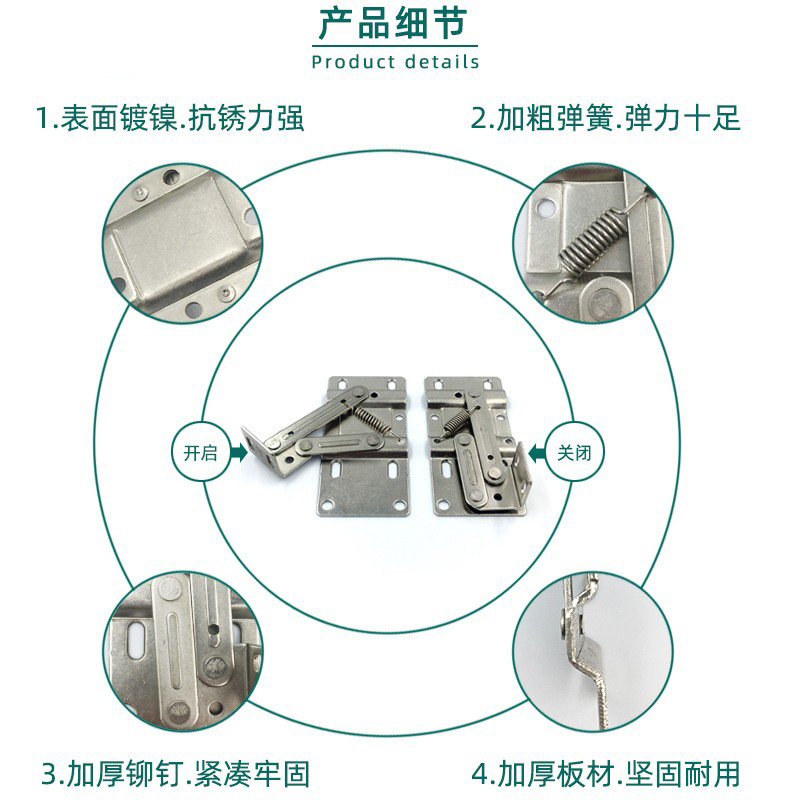 产品细节
Product details

1.表面镀镍.抗锈力强

2.加粗弹簧.弹力十足

开启

关闭

3.加厚铆钉.紧凑牢固

4.加厚板材.坚固耐用