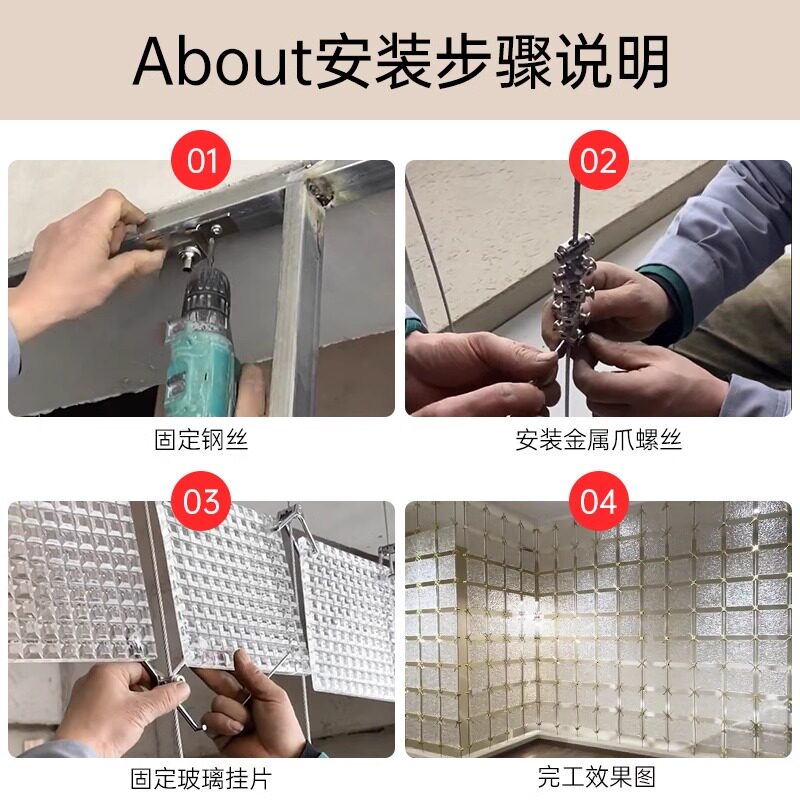 About安装步骤说明

01

固定钢丝

02

安装金属爪螺丝

03

固定玻璃挂片

04

完工效果图