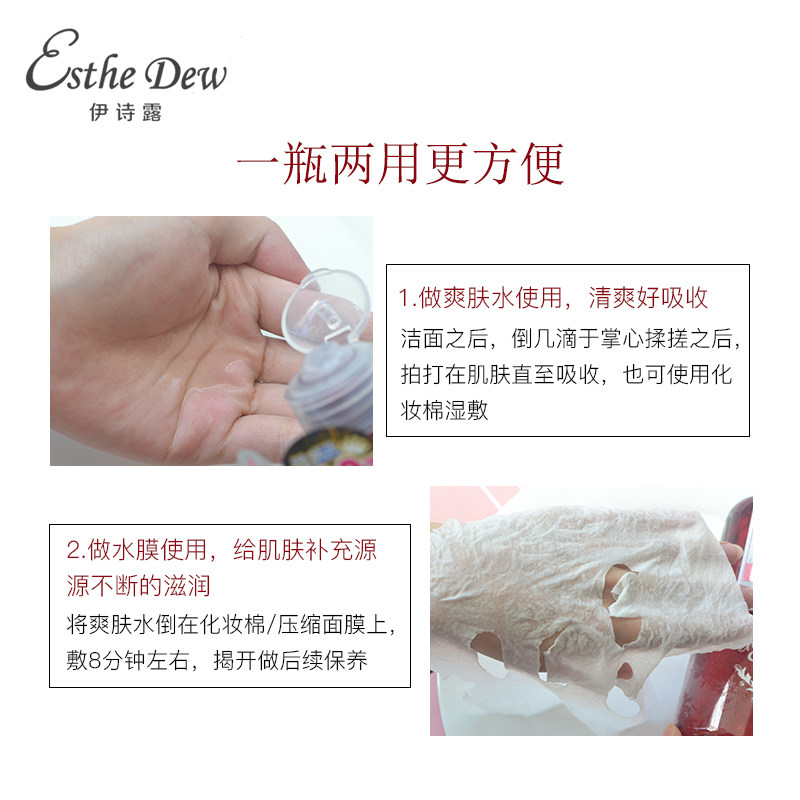 Esthe Dew
伊诗露

一瓶两用更方便

1.做爽肤水使用，清爽好吸收
洁面之后，倒几滴于掌心揉搓之后，拍打在肌肤直至吸收，也可使用化妆棉湿敷

2.做水膜使用，给肌肤补充源源不断的滋润
将爽肤水倒在化妆棉/压缩面膜上，敷8分钟左右，揭开做后续保养