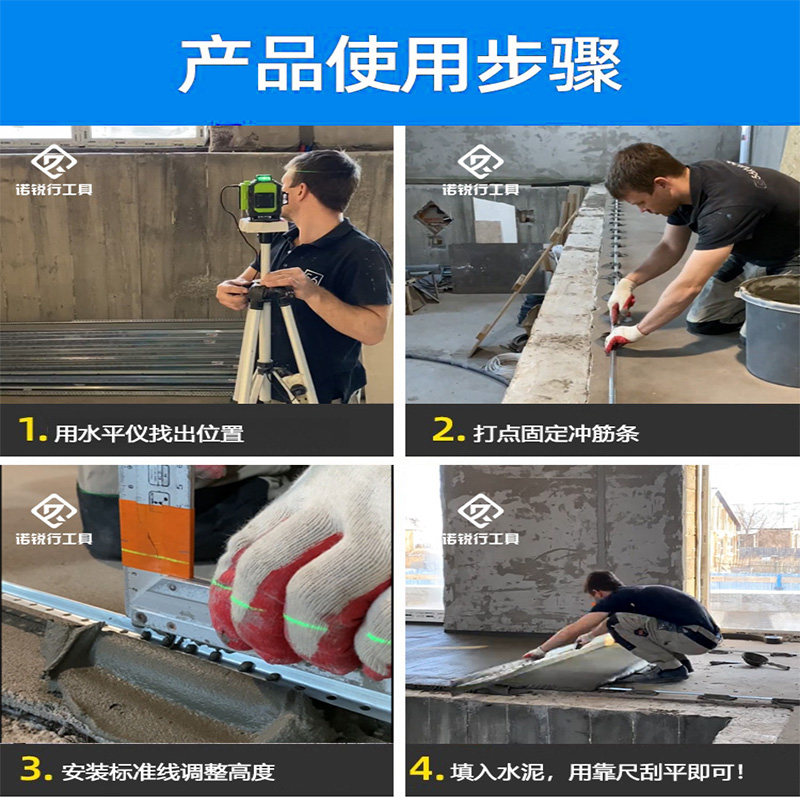 产品使用步骤

诺锐行工具

1. 用水平仪找出位置

诺锐行工具

2. 打点固定冲筋条

诺锐行工具

3. 安装标准线调整高度

诺锐行工具

4. 填入水泥，用靠尺刮平即可！