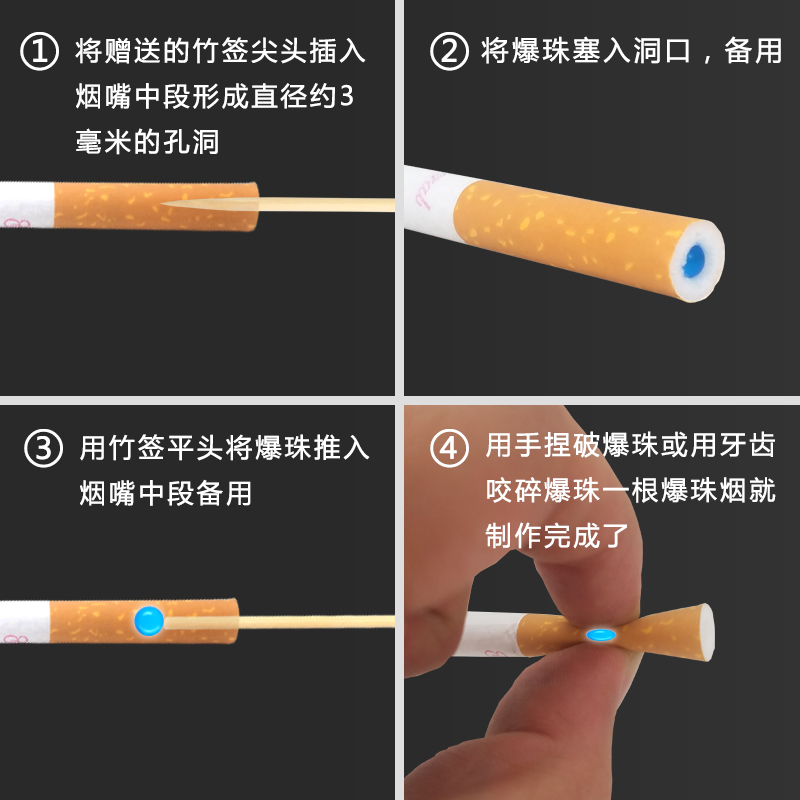 ① 将赠送的竹签尖头插入烟嘴中段形成直径约3毫米的孔洞

② 将爆珠塞入洞口，备用

③ 用竹签平头将爆珠推入烟嘴中段备用

④ 用手捏破爆珠或用牙齿咬碎爆珠一根爆珠烟就制作完成了