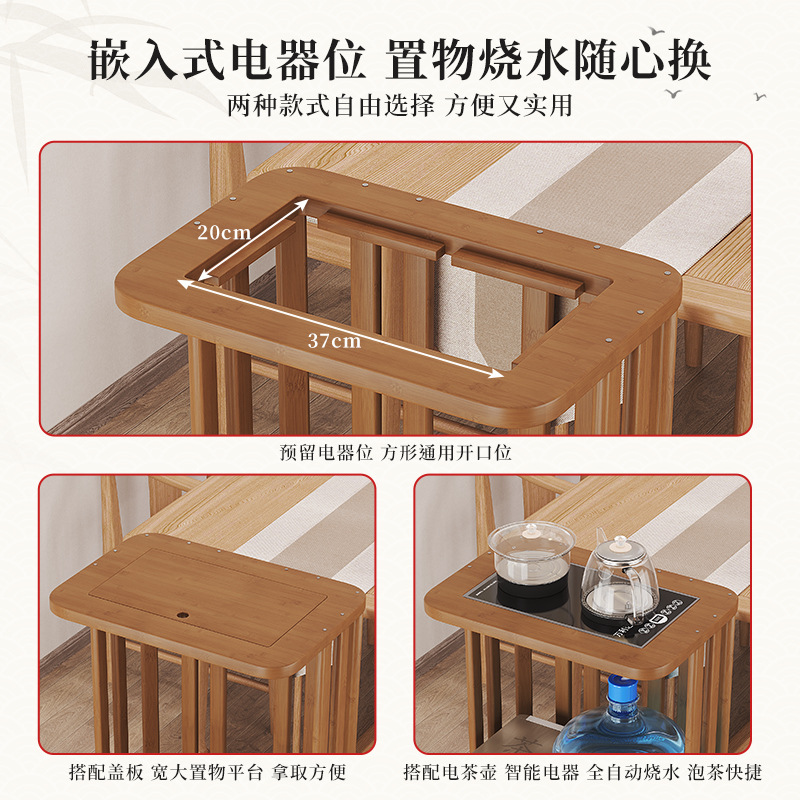 嵌入式电器位 置物烧水随心换

两种款式自由选择 方便又实用

20cm

37cm

预留电器位 方形通用开口位

搭配盖板 宽大置物平台 拿取方便

搭配电茶壶 智能电器 全自动烧水 泡茶快捷