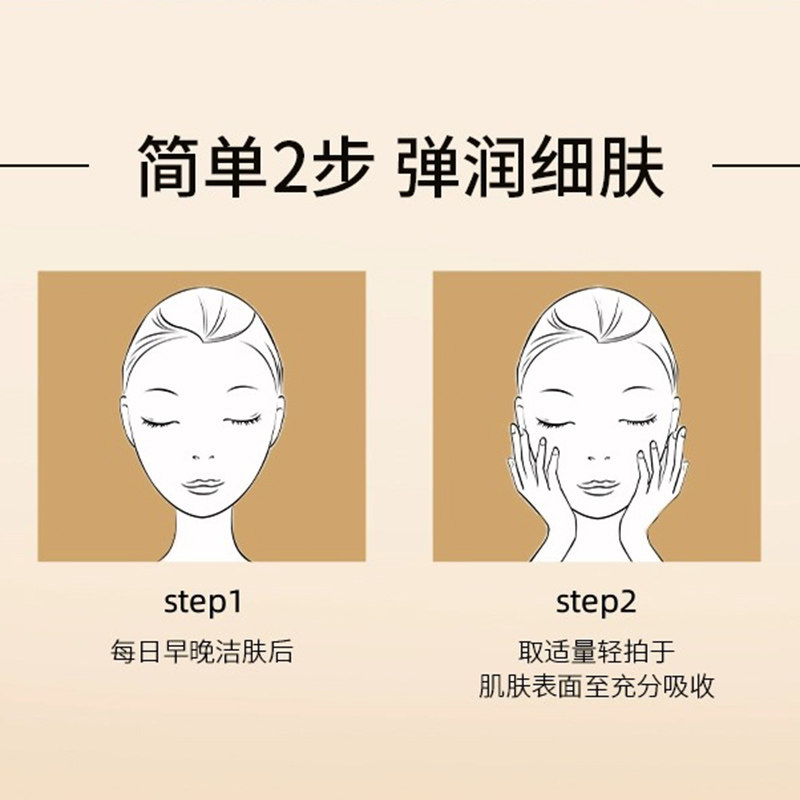 简单2步 弹润细肤

step1

每日早晚洁肤后

step2

取适量轻拍于
肌肤表面至充分吸收