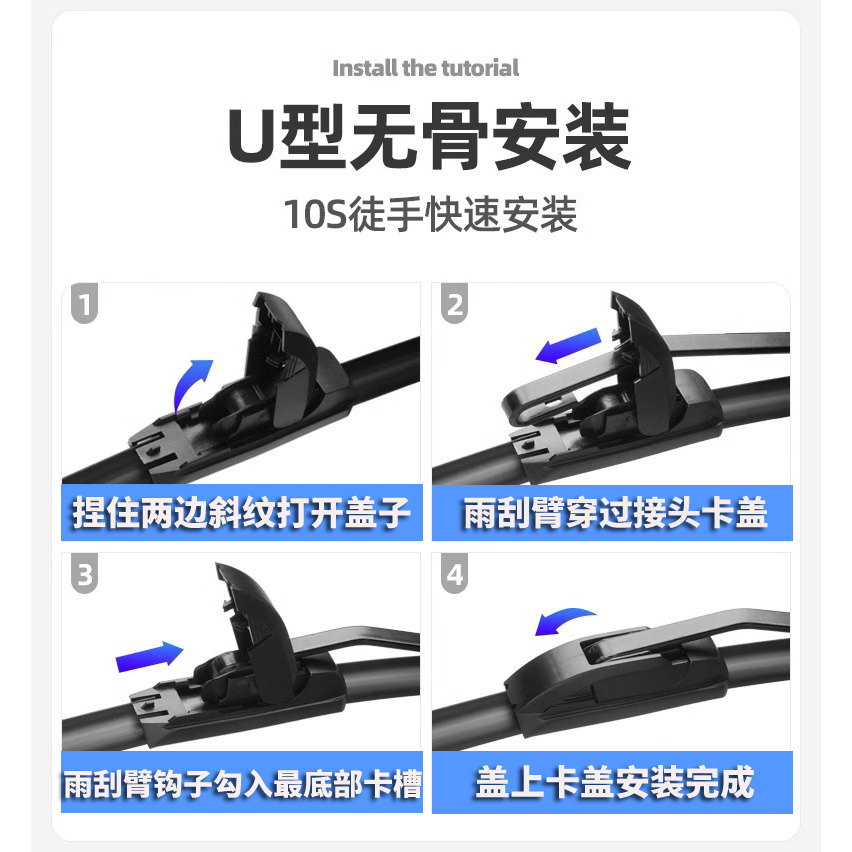 Install the tutorial

U型无骨安装

10S徒手快速安装

1

捏住两边斜纹打开盖子

2

雨刮臂穿过接头卡盖

3

雨刮臂钩子勾入最底部卡槽

4

盖上卡盖安装完成