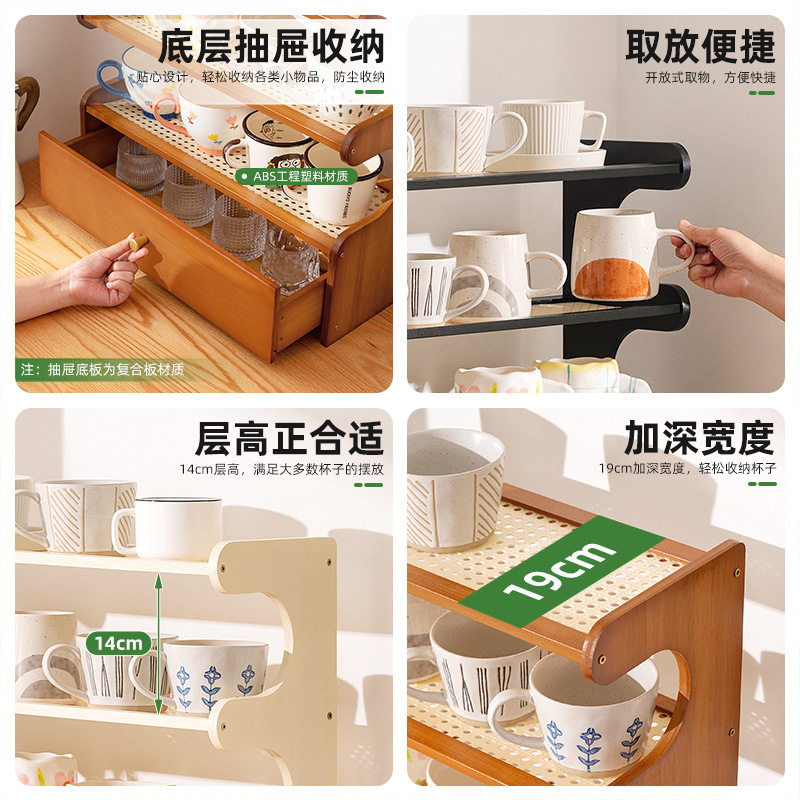 底层抽屉收纳

贴心设计，轻松收纳各类小物品，防尘收纳

ABS工程塑料材质

注：抽屉底板为复合板材质

取放便捷

开放式取物，方便快捷

层高正合适

14cm层高，满足大多数杯子的摆放

14cm

加深宽度

19cm加深宽度，轻松收纳杯子

19cm